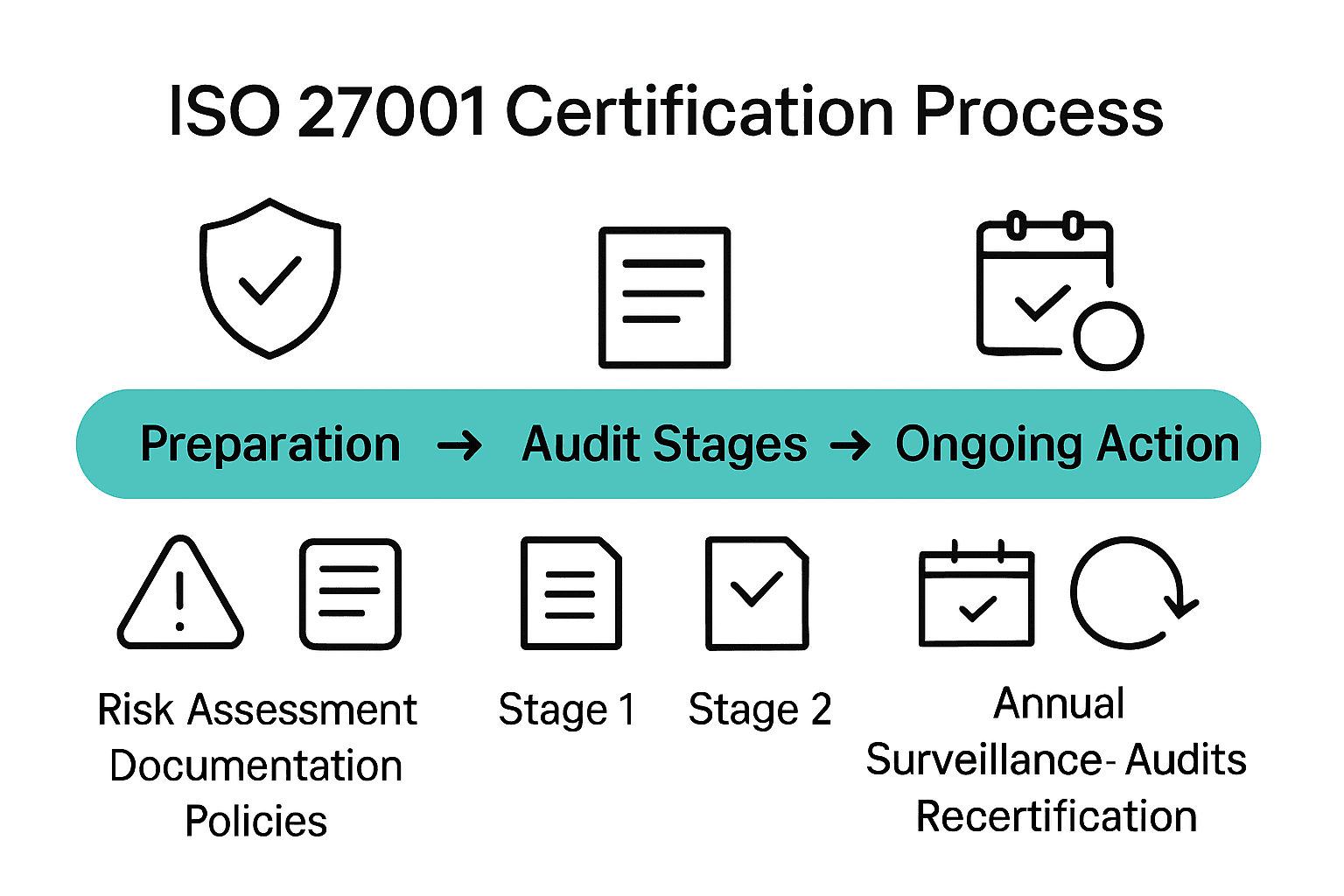 ISO 27001 Certification Process

Preparation → Audit Stages → Ongoing Action

Risk Assessment
Documentation
Policies

Stage 1

Stage 2

Annual
Surveillance- Audits
Recertification