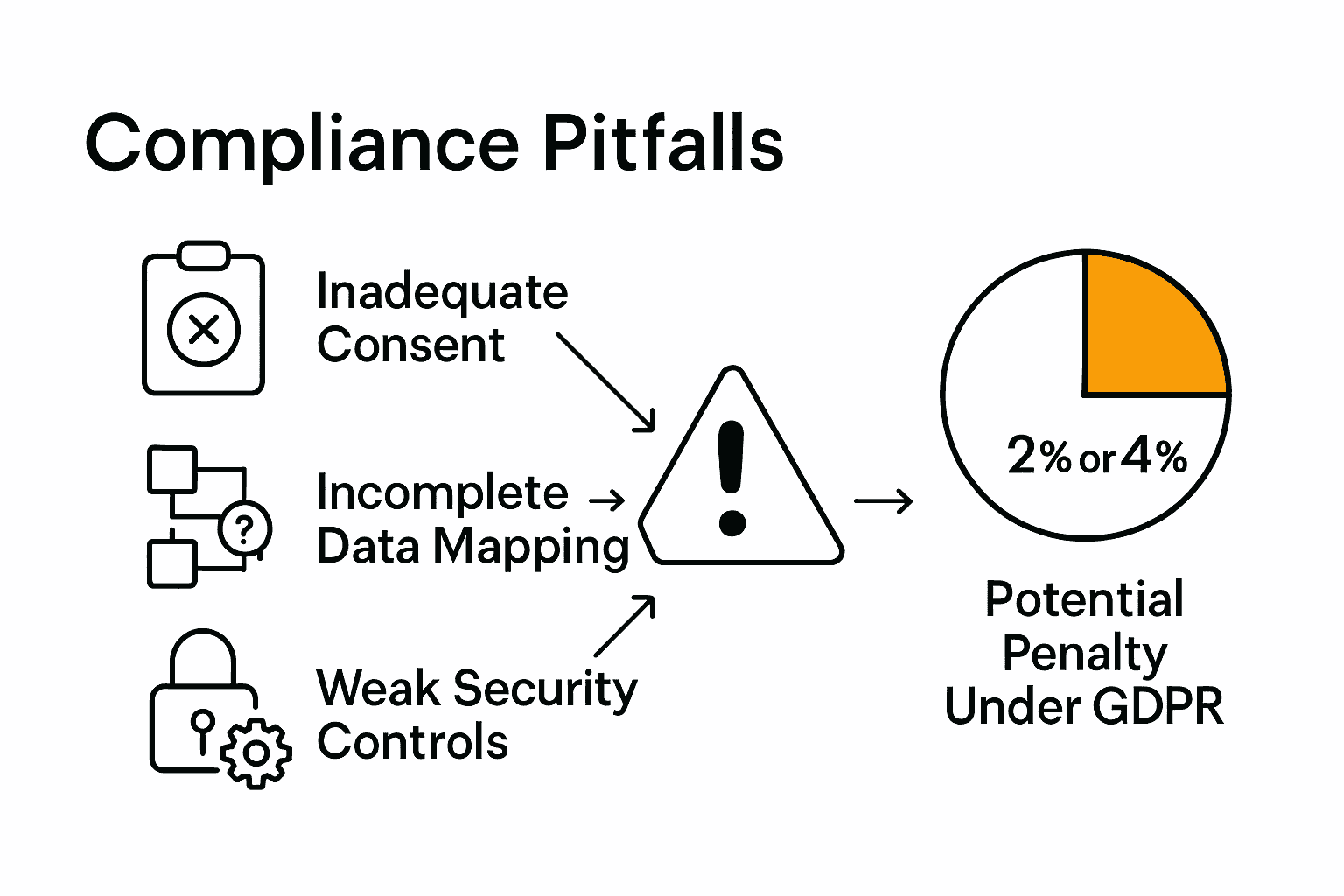 Compliance Pitfalls

Inadequate Consent

Incomplete Data Mapping

Weak Security Controls

2% or 4%

Potential Penalty Under GDPR