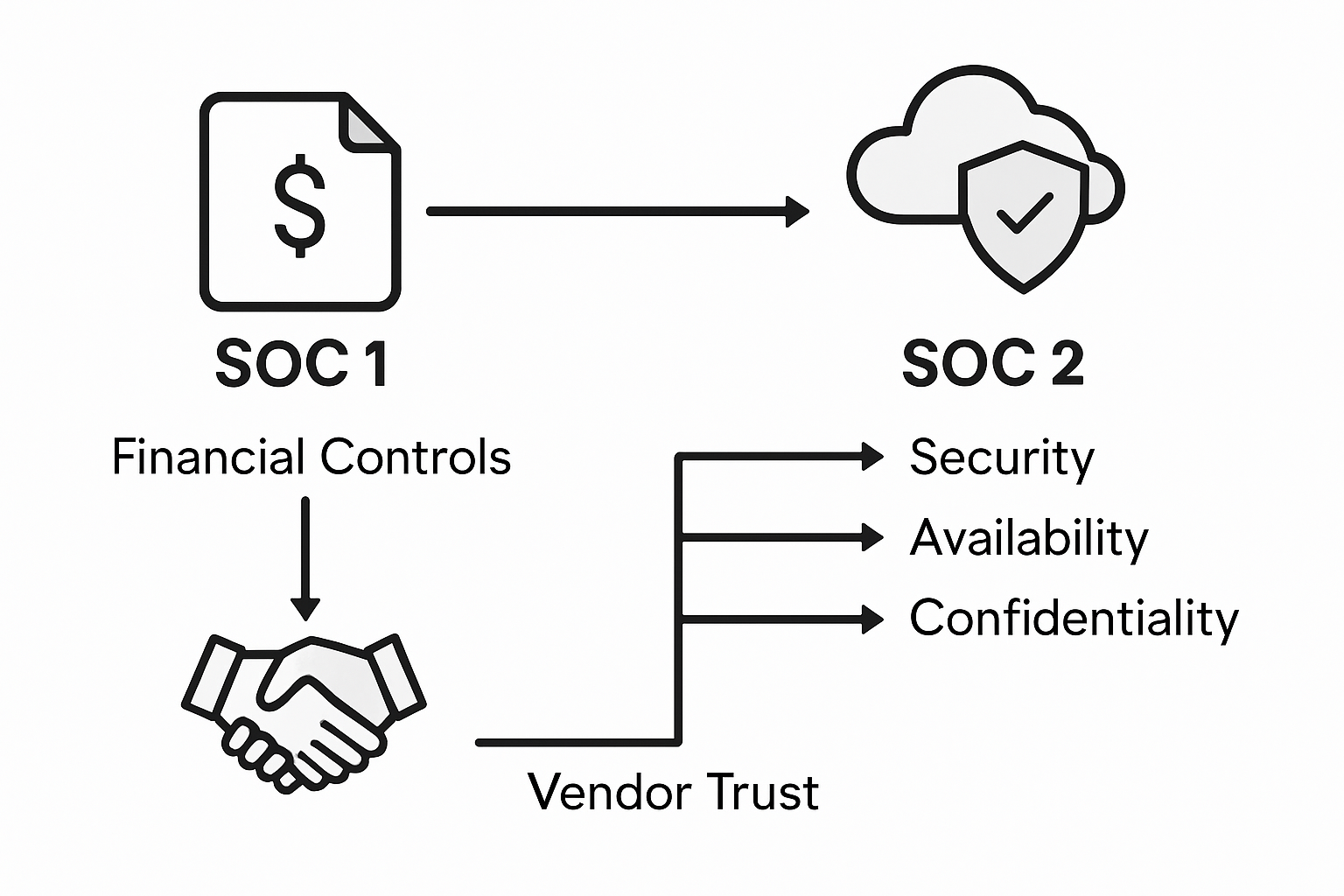 $

SOC 1

SOC 2

Financial Controls

Security

Availability

Confidentiality

Vendor Trust