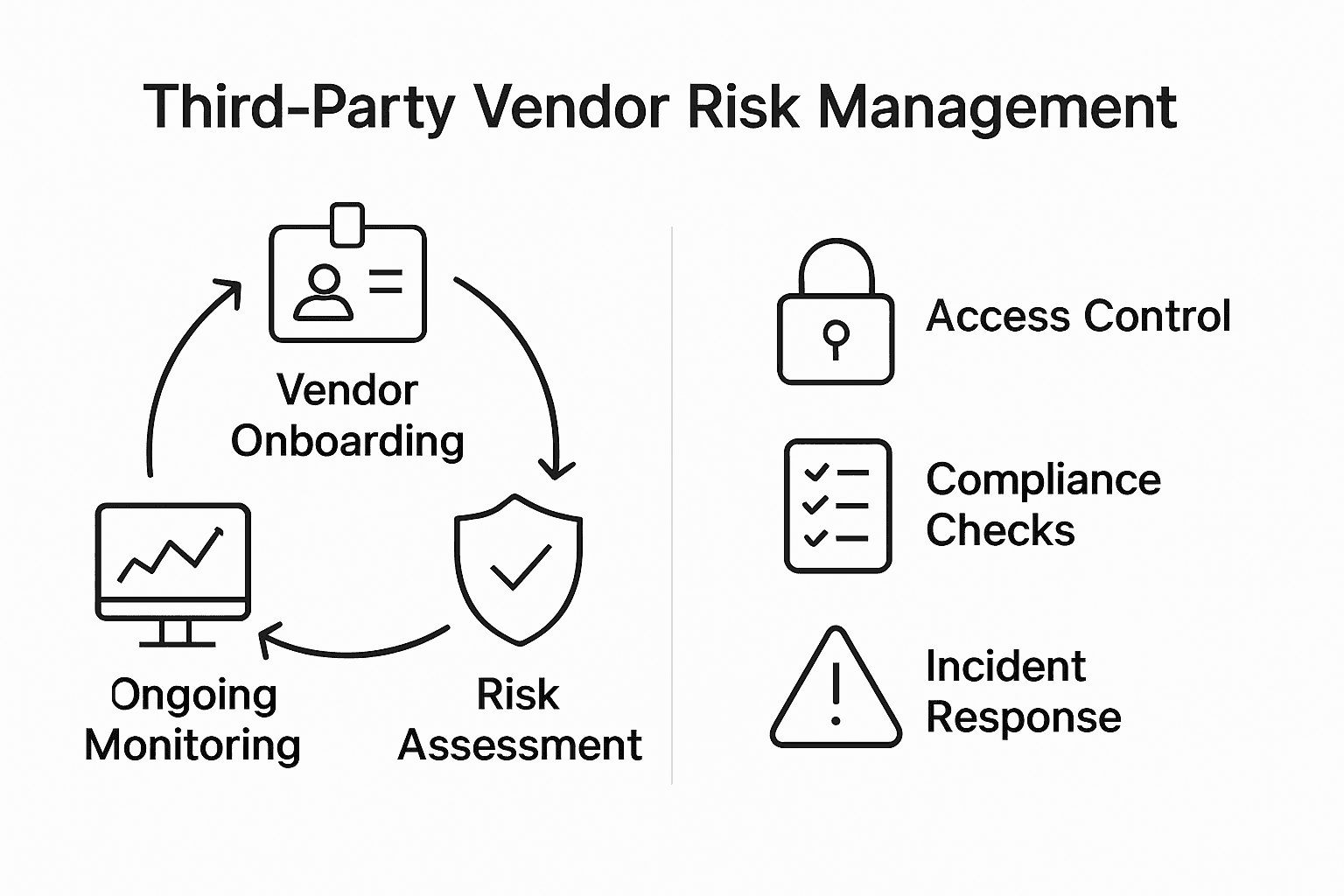 Third-Party Vendor Risk Management

Vendor Onboarding

Risk Assessment

Ongoing Monitoring

Access Control

Compliance Checks

Incident Response