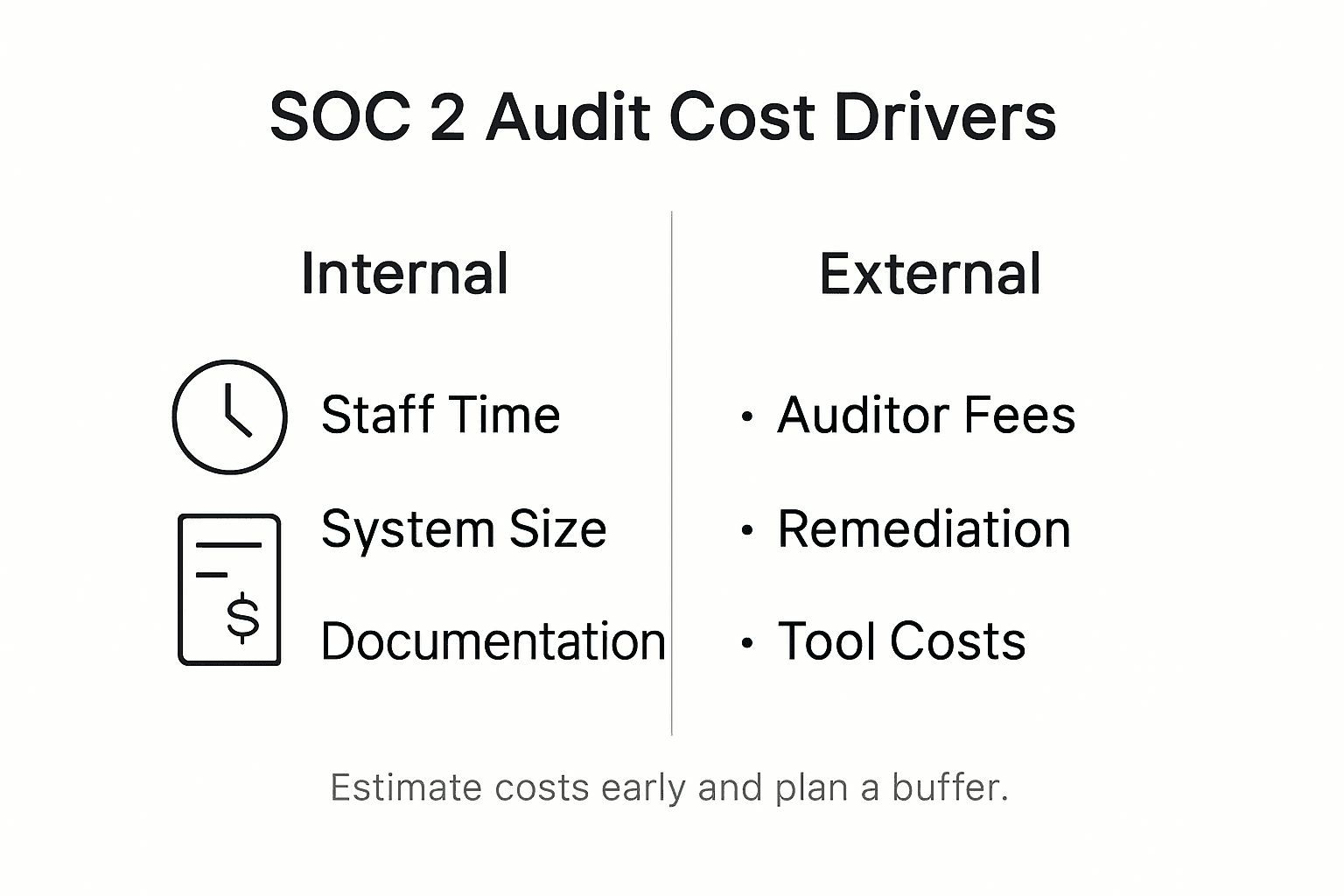 SOC 2 Audit Cost Drivers

Internal

Staff Time

System Size

$

Documentation

External

• Auditor Fees

• Remediation

• Tool Costs

Estimate costs early and plan a buffer.