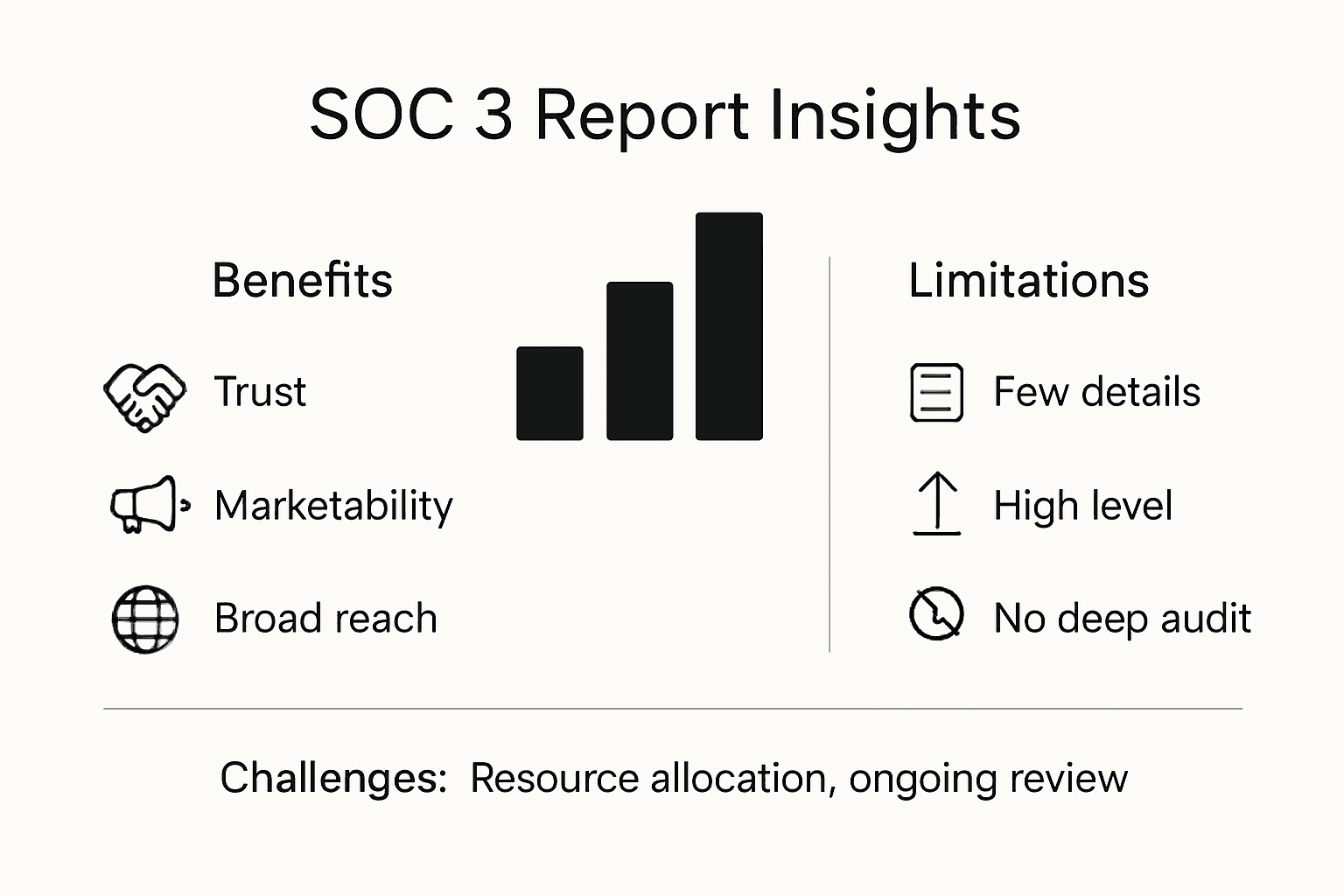 SOC 3 Report Insights

Benefits

Trust

Marketability

Broad reach

Limitations

Few details

High level

No deep audit

Challenges: Resource allocation, ongoing review