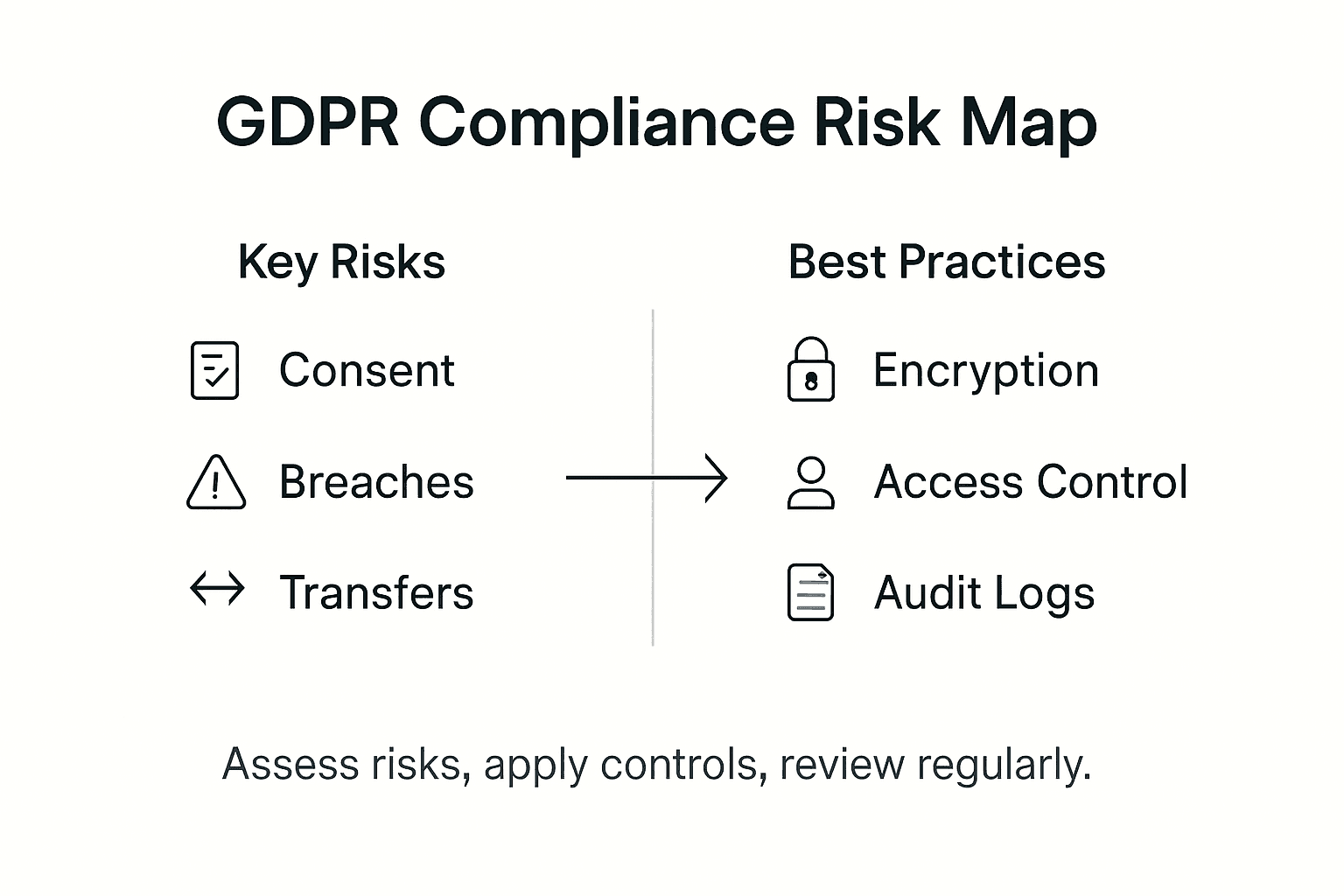 GDPR Compliance Risk Map

Key Risks

Consent

Breaches

Transfers

Best Practices

Encryption

Access Control

Audit Logs

Assess risks, apply controls, review regularly.