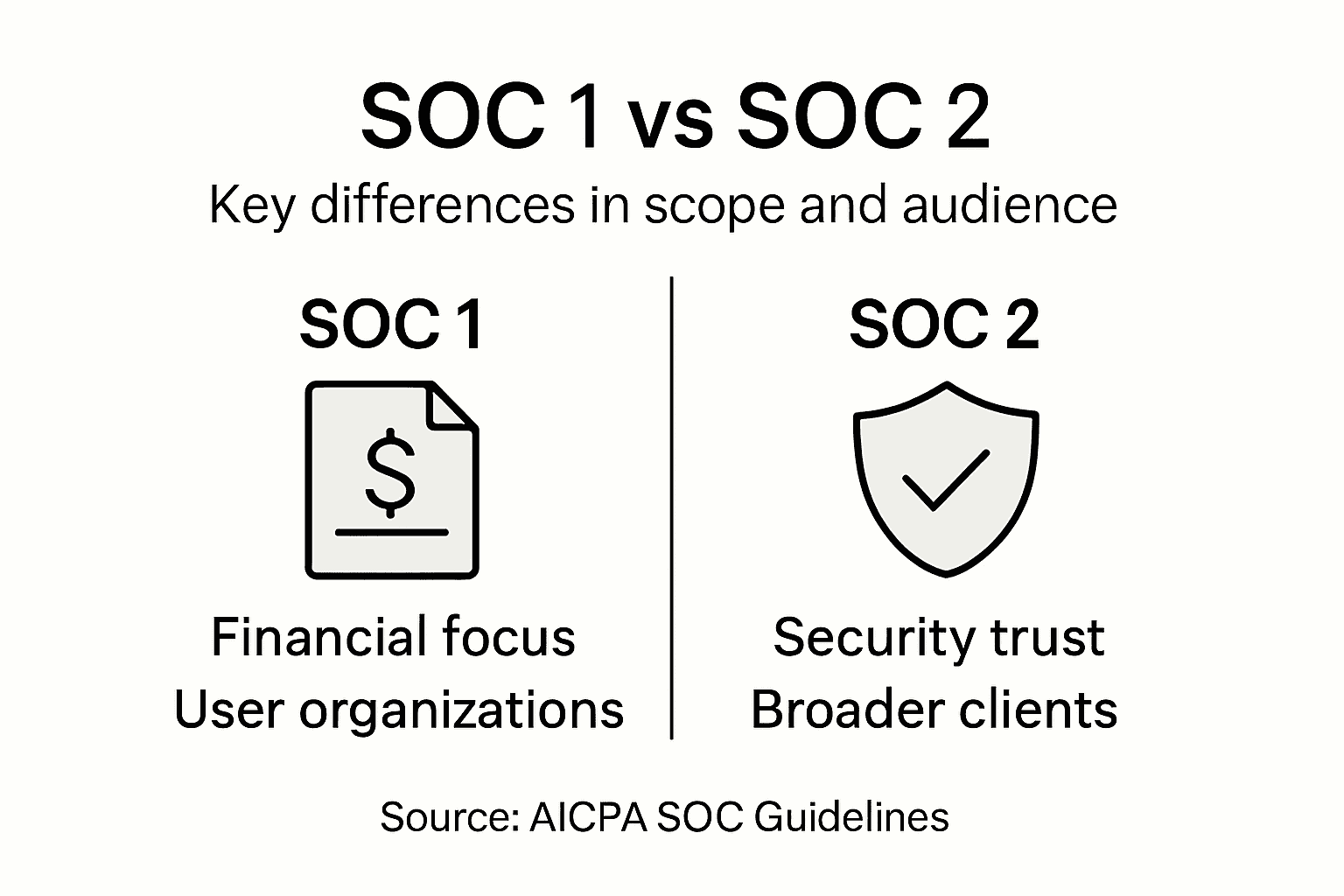 SOC 1 vs SOC 2

Key differences in scope and audience

SOC 1

$

Financial focus
User organizations

SOC 2

Security trust
Broader clients

Source: AICPA SOC Guidelines