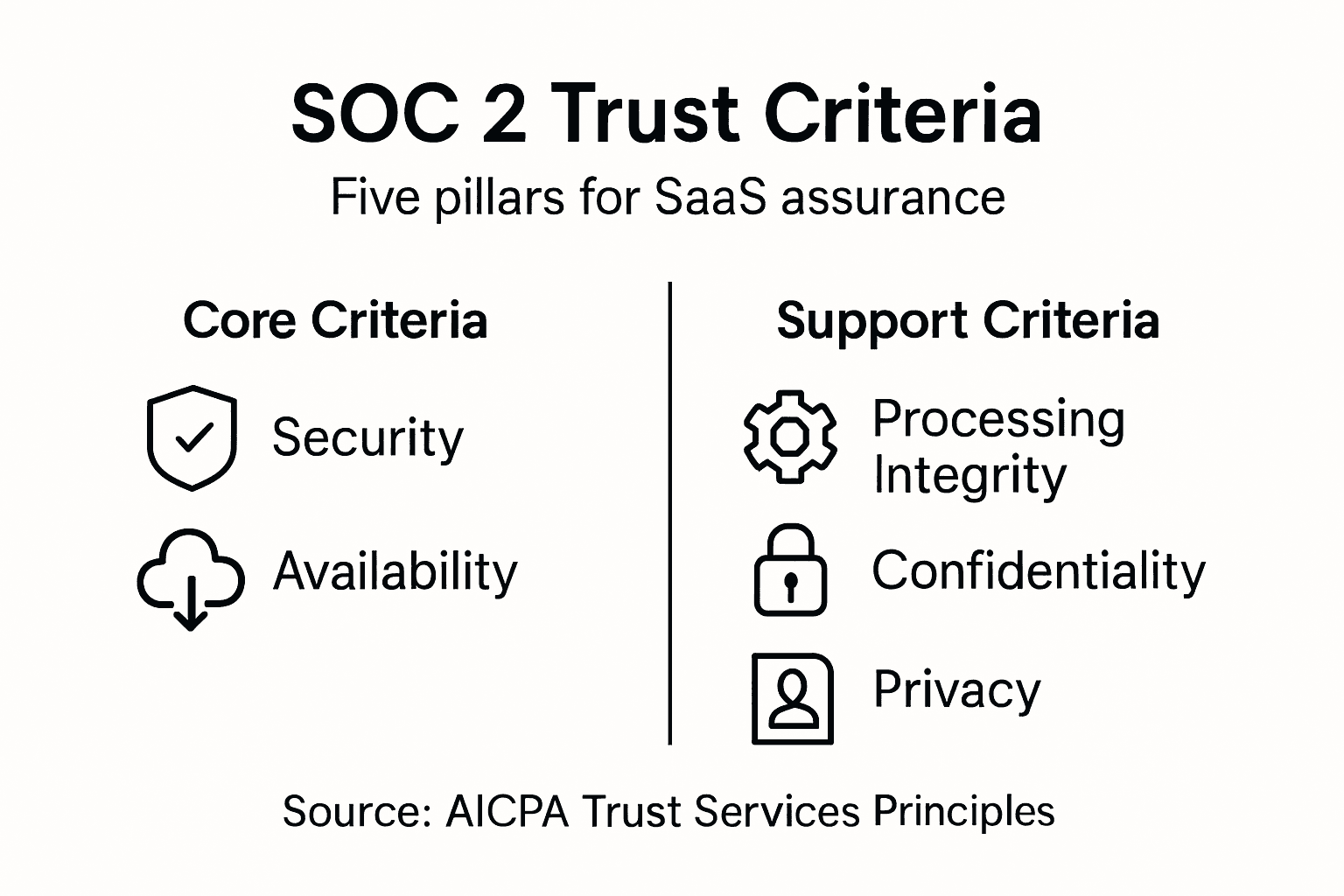 SOC 2 Trust Criteria

Five pillars for SaaS assurance

Core Criteria

Security

Availability

Support Criteria

Processing Integrity

Confidentiality

Privacy

Source: AICPA Trust Services Principles