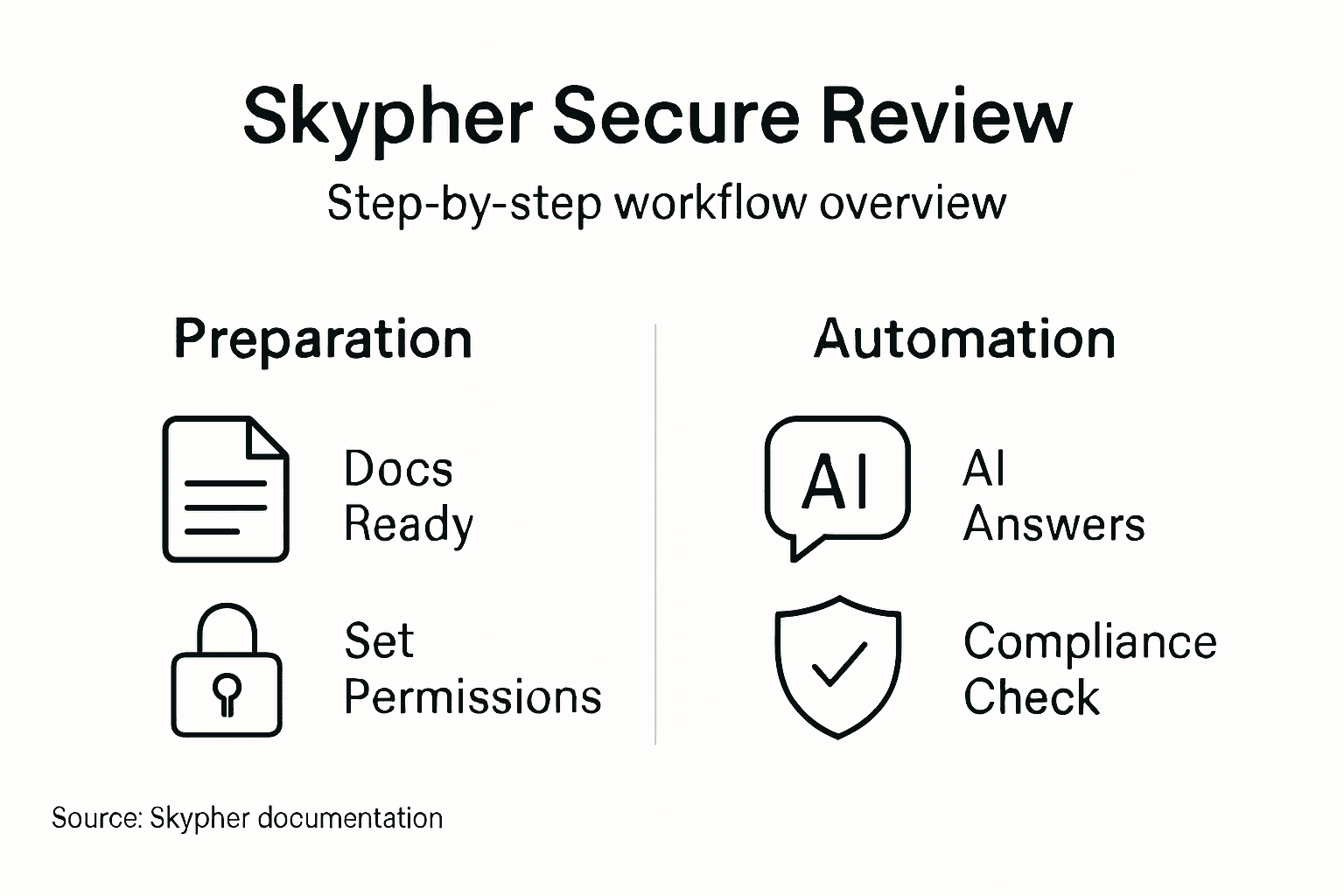 Skypher Secure Review

Step-by-step workflow overview

Preparation

Docs Ready

Set Permissions

Automation

AI

AI Answers

Compliance Check

Source: Skypher documentation