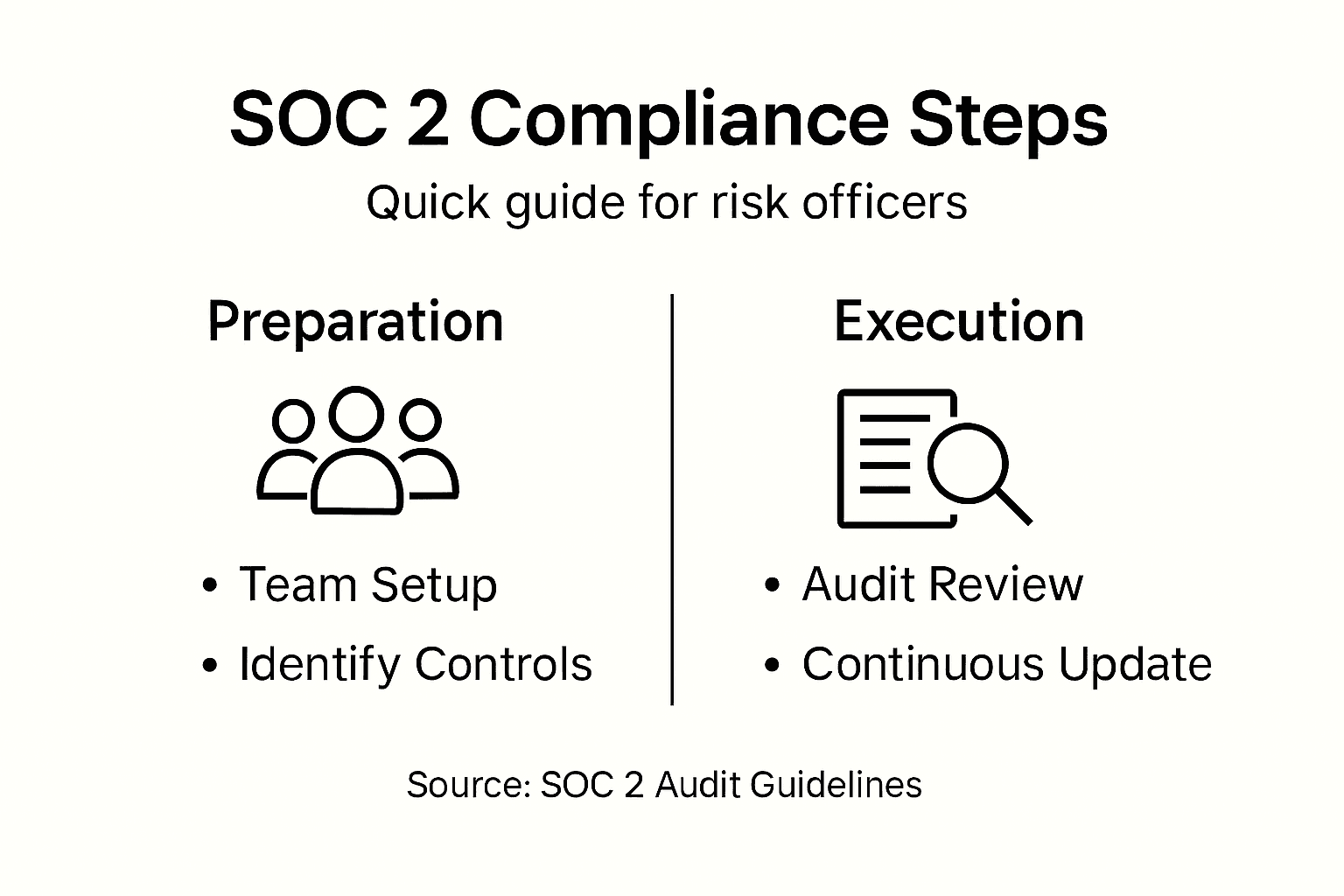 SOC 2 Compliance Steps

Quick guide for risk officers

Preparation

• Team Setup
• Identify Controls

Execution

• Audit Review
• Continuous Update

Source: SOC 2 Audit Guidelines