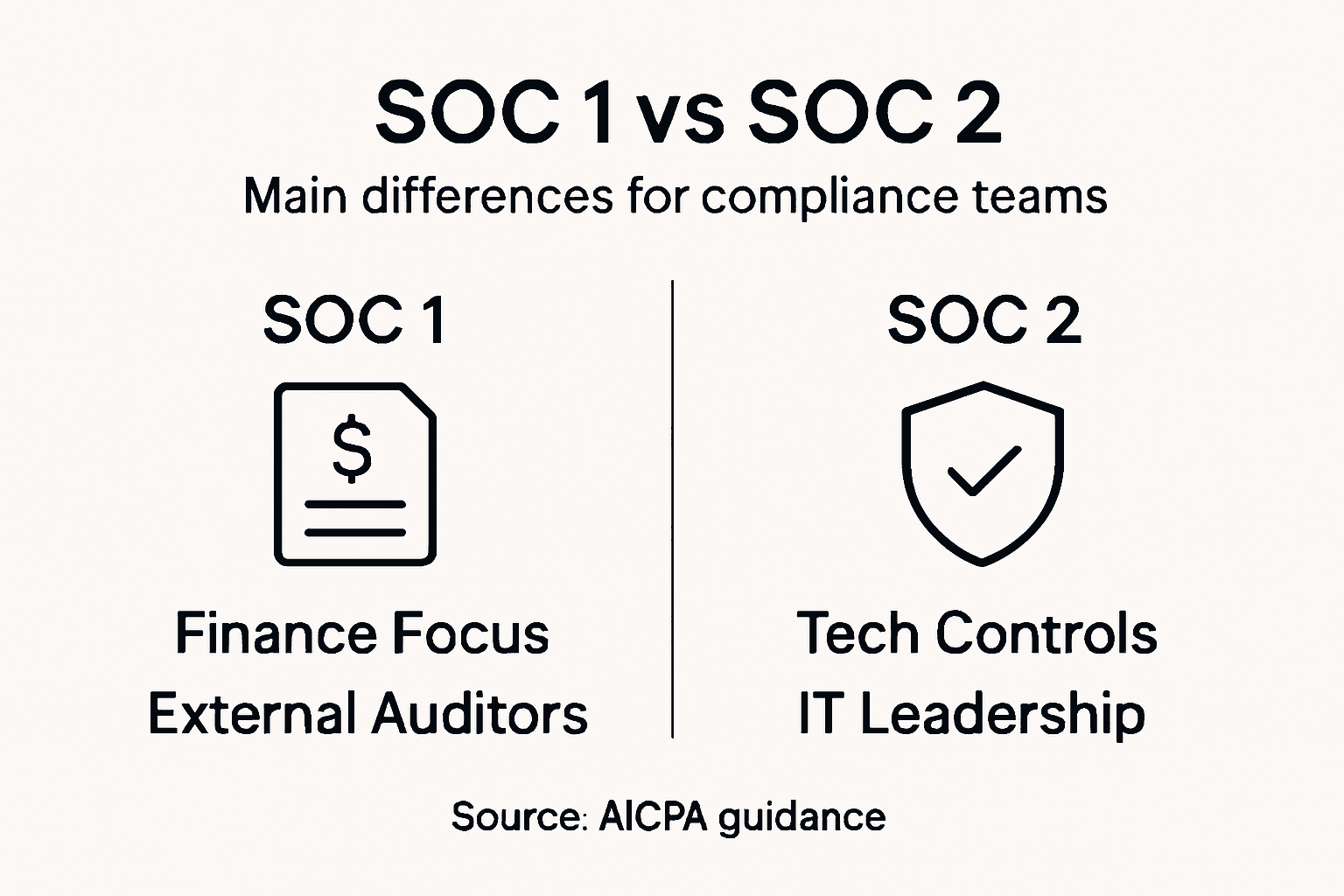 SOC 1 vs SOC 2

Main differences for compliance teams

SOC 1

$

Finance Focus
External Auditors

SOC 2

Tech Controls
IT Leadership

Source: AICPA guidance