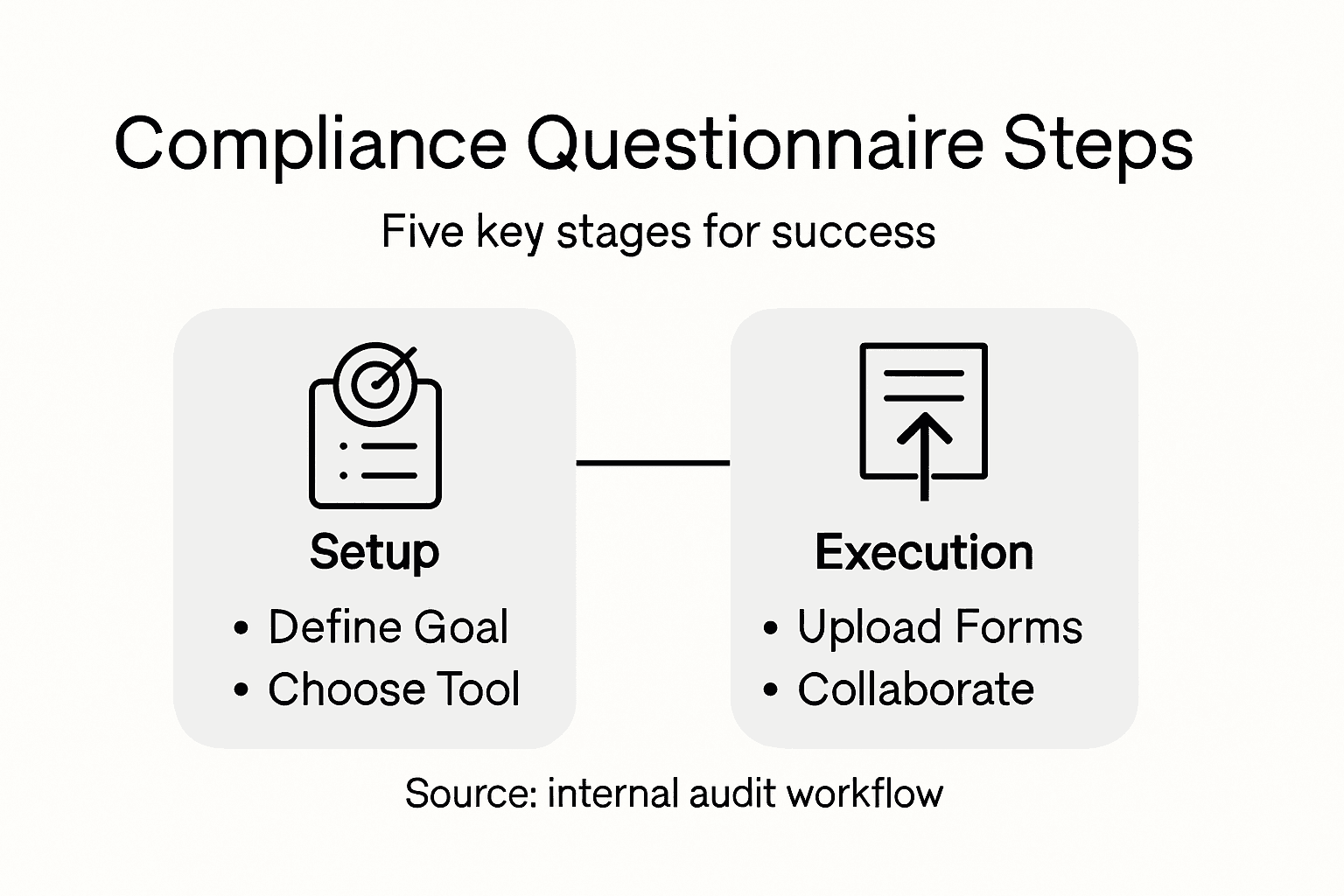 Compliance Questionnaire Steps

Five key stages for success

Setup
• Define Goal
• Choose Tool

Execution
• Upload Forms
• Collaborate

Source: internal audit workflow