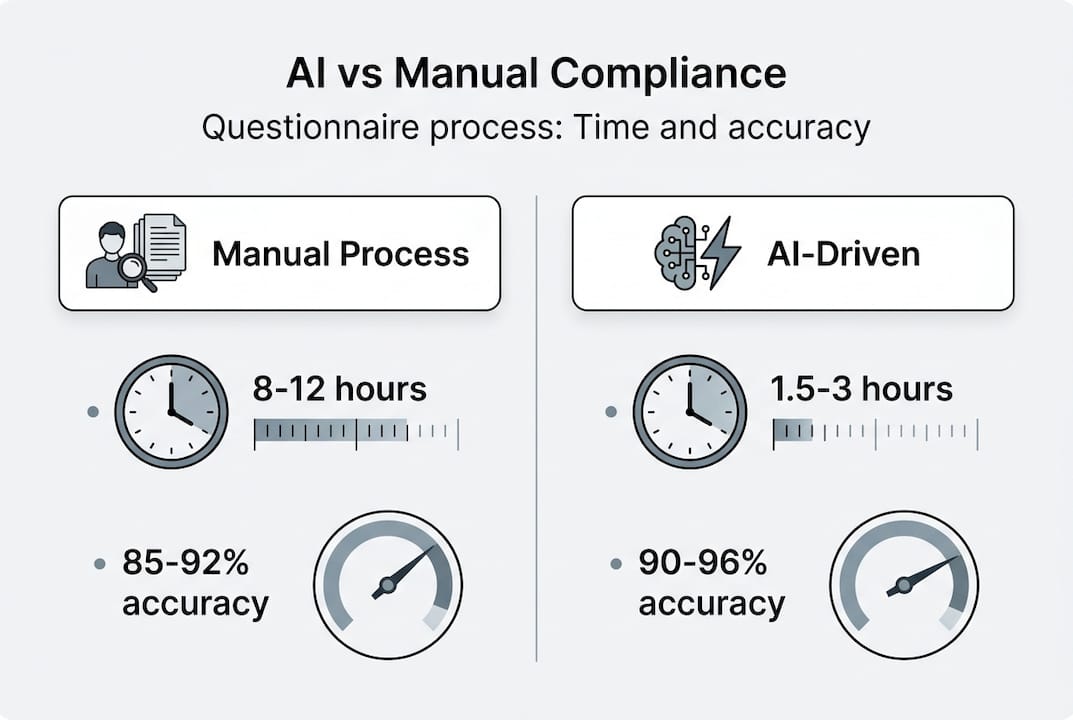 AI vs Manual Compliance
Questionnaire process: Time and accuracy

Manual Process

8-12 hours

85-92% accuracy

AI-Driven

1.5-3 hours

90-96% accuracy