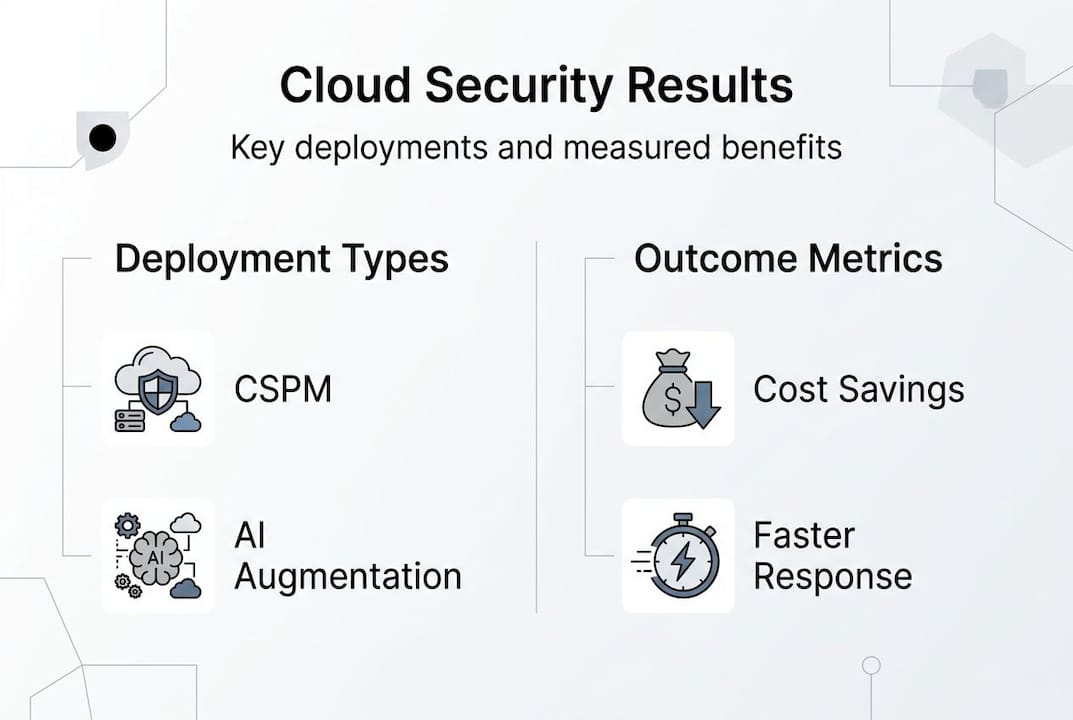 Cloud Security Results

Key deployments and measured benefits

Deployment Types

CSPM

AI
AI Augmentation

Outcome Metrics

$

Cost Savings

Faster Response