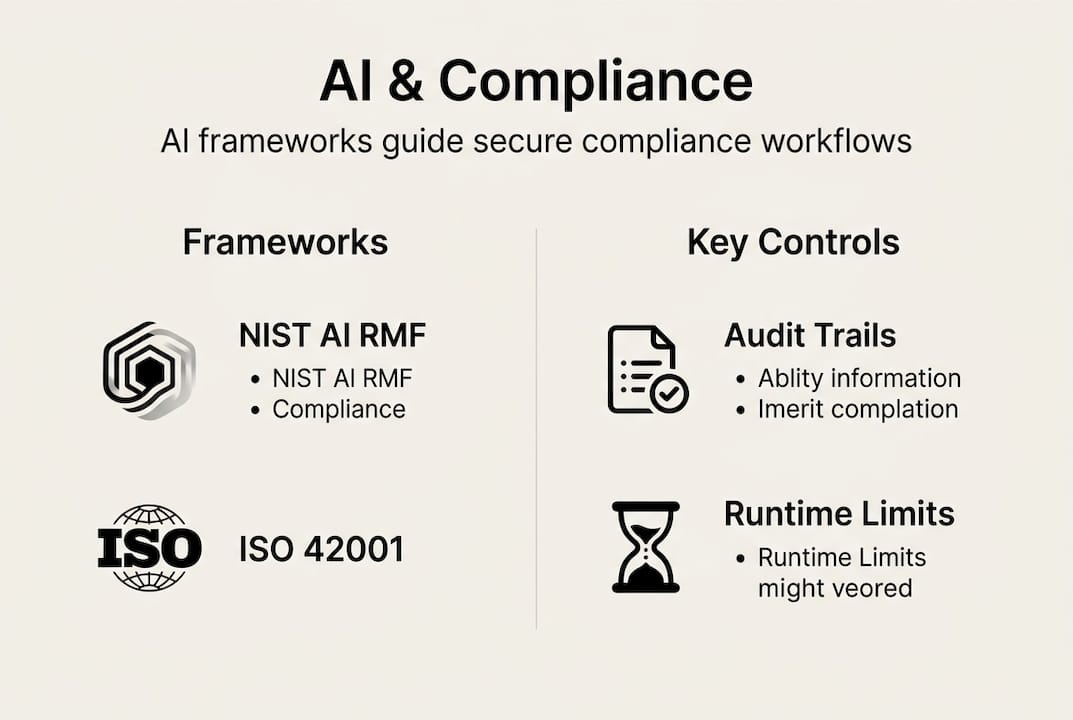 AI & Compliance

AI frameworks guide secure compliance workflows

Frameworks

NIST AI RMF
• NIST AI RMF
• Compliance

ISO

ISO 42001

Key Controls

Audit Trails
• Ablity information
• Imerit complation

Runtime Limits
• Runtime Limits might veored