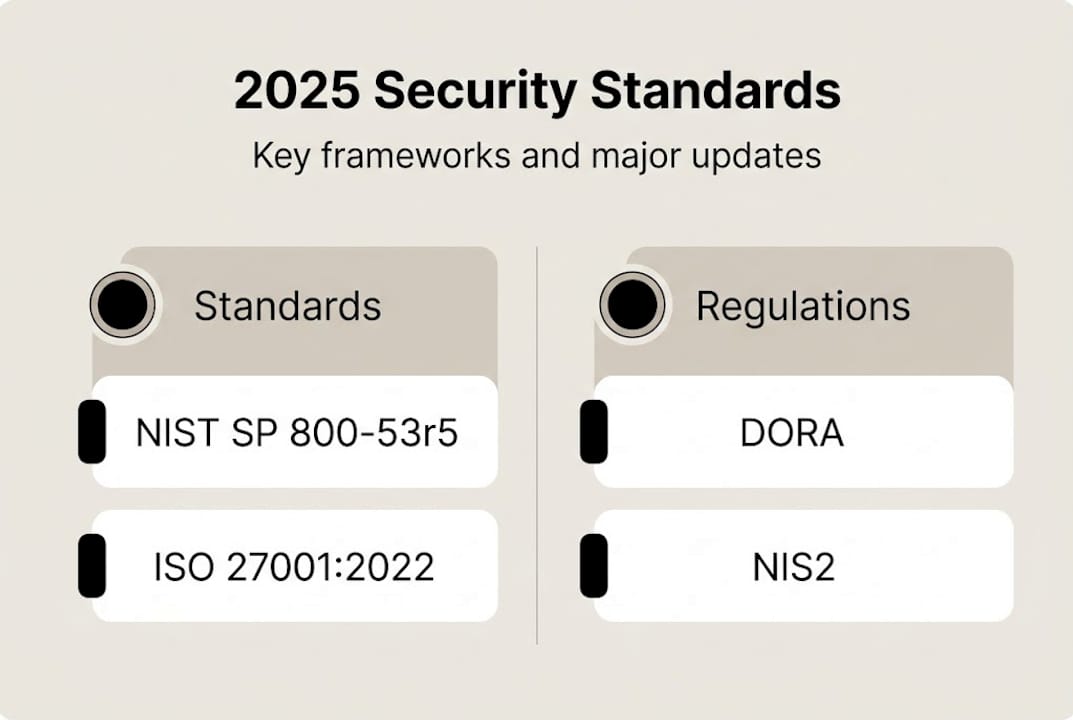 2025 Security Standards

Key frameworks and major updates

Standards

NIST SP 800-53r5

ISO 27001:2022

Regulations

DORA

NIS2