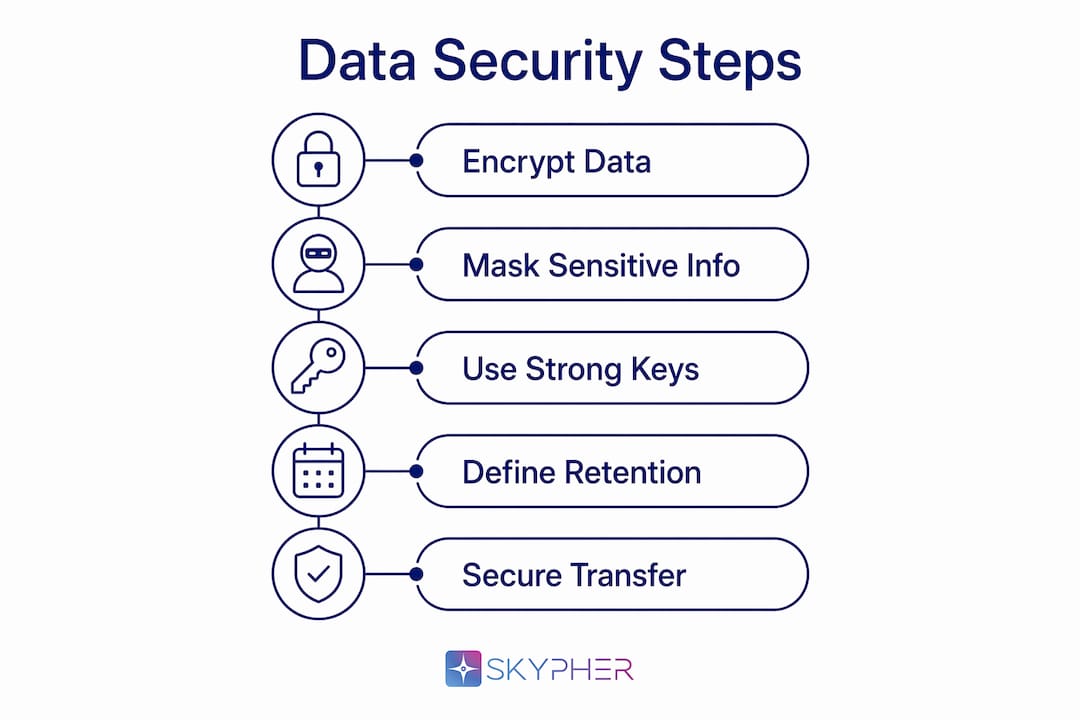 Data Security Steps

Encrypt Data

Mask Sensitive Info

Use Strong Keys

Define Retention

Secure Transfer

SKYPHER