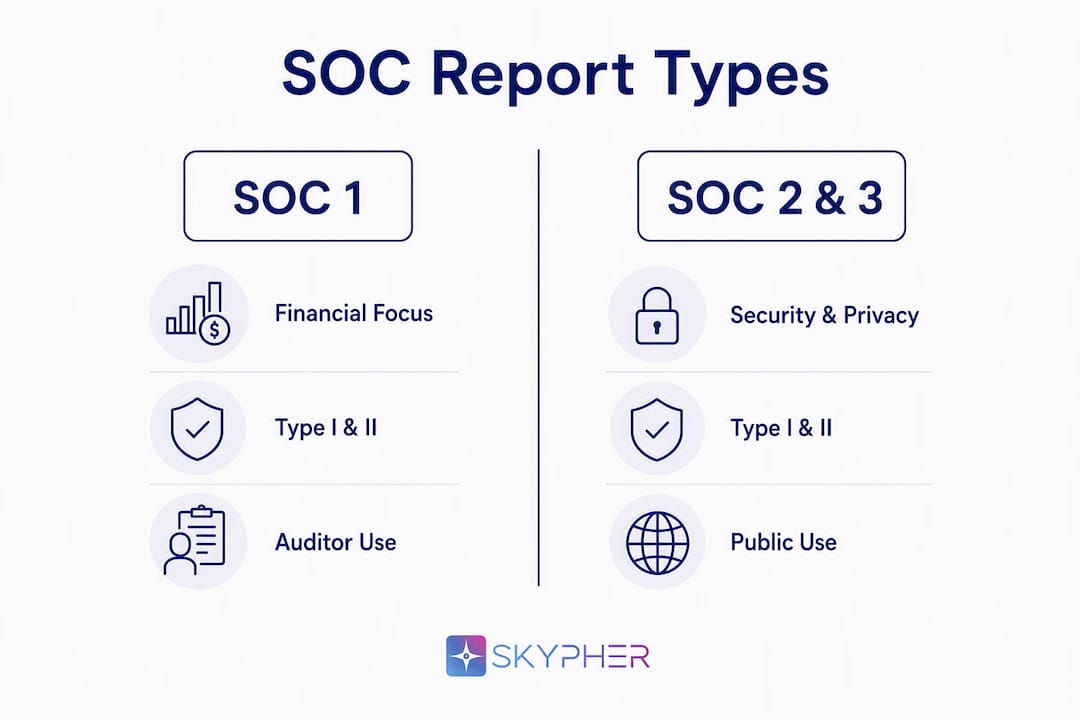 SOC Report Types

SOC 1

Financial Focus

Type I & II

Auditor Use

SOC 2 & 3

Security & Privacy

Type I & II

Public Use

SKYPHER