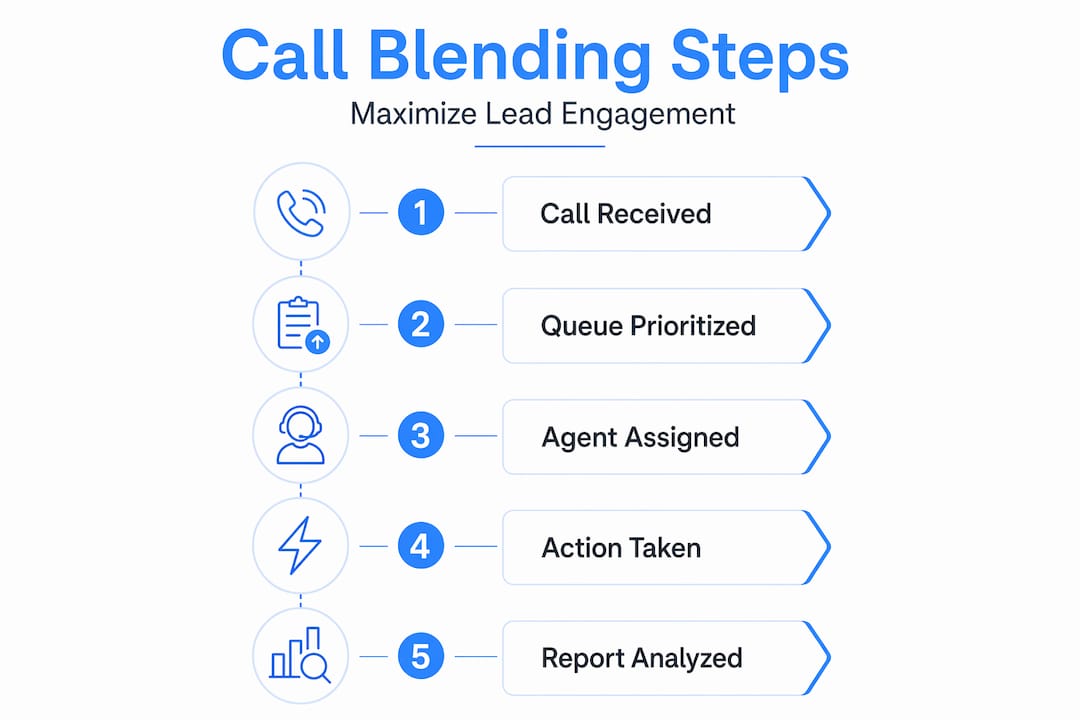 Call Blending Steps

Maximize Lead Engagement

1 Call Received

2 Queue Prioritized

3 Agent Assigned

4 Action Taken

5 Report Analyzed