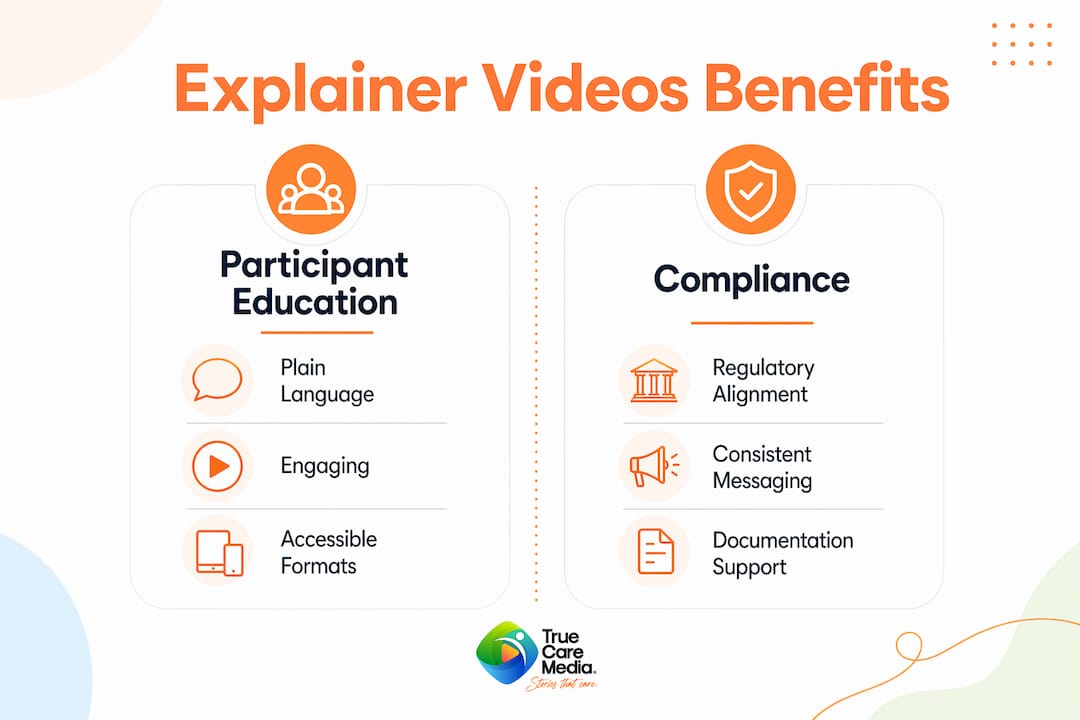 Explainer Videos Benefits

Participant Education

Plain Language

Engaging

Accessible Formats

Compliance

Regulatory Alignment

Consistent Messaging

Documentation Support

True Care Media.
Stories that care.