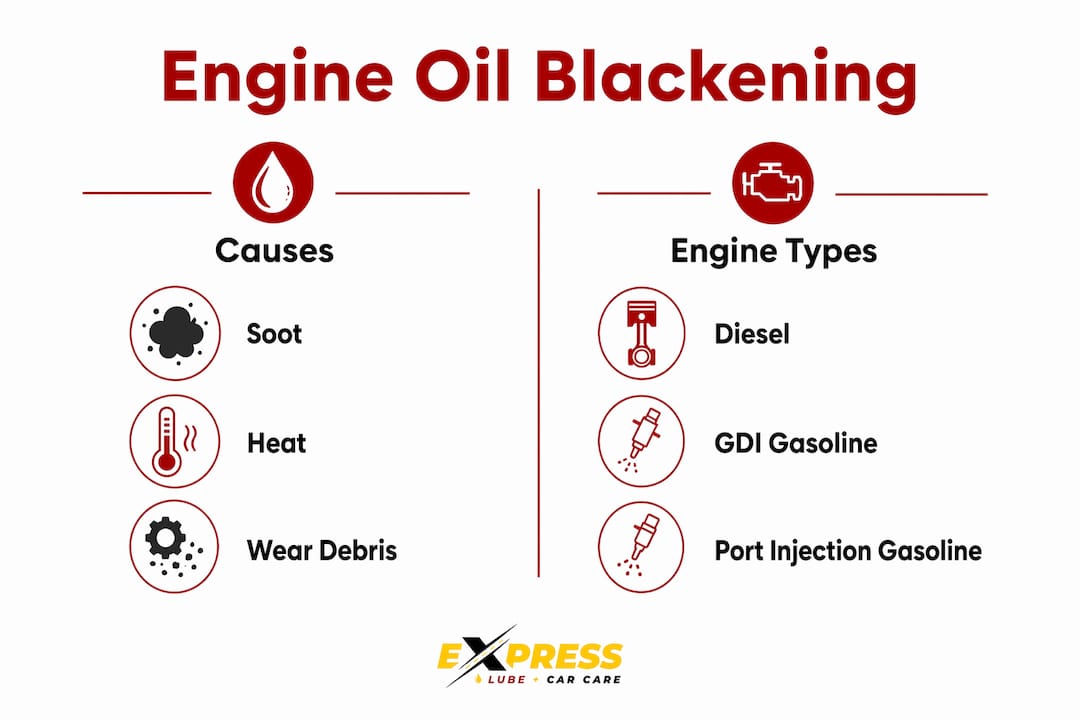 Engine Oil Blackening

Causes

Soot

Heat

Wear Debris

Engine Types

Diesel

GDI Gasoline

Port Injection Gasoline

EXPRESS
LUBE + CAR CARE