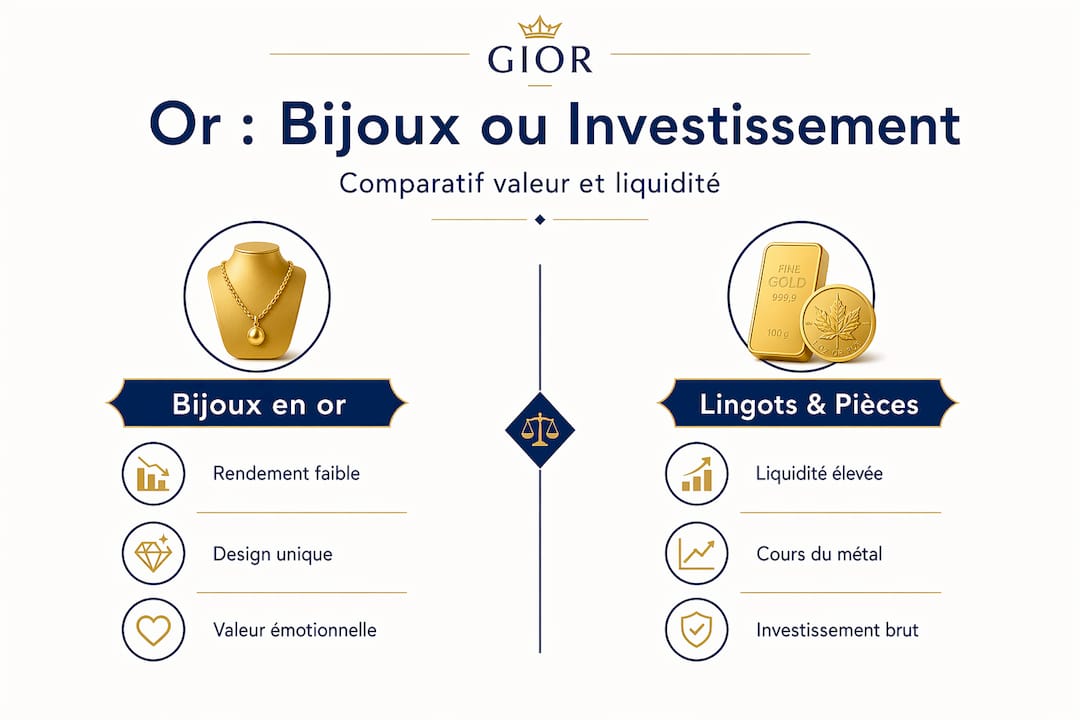 GIOR

Or : Bijoux ou Investissement

Comparatif valeur et liquidité

FINE GOLD 999,9 100 g

Bijoux en or

Rendement faible

Design unique

Valeur émotionnelle

Lingots & Pièces

Liquidité élevée

Cours du métal

Investissement brut