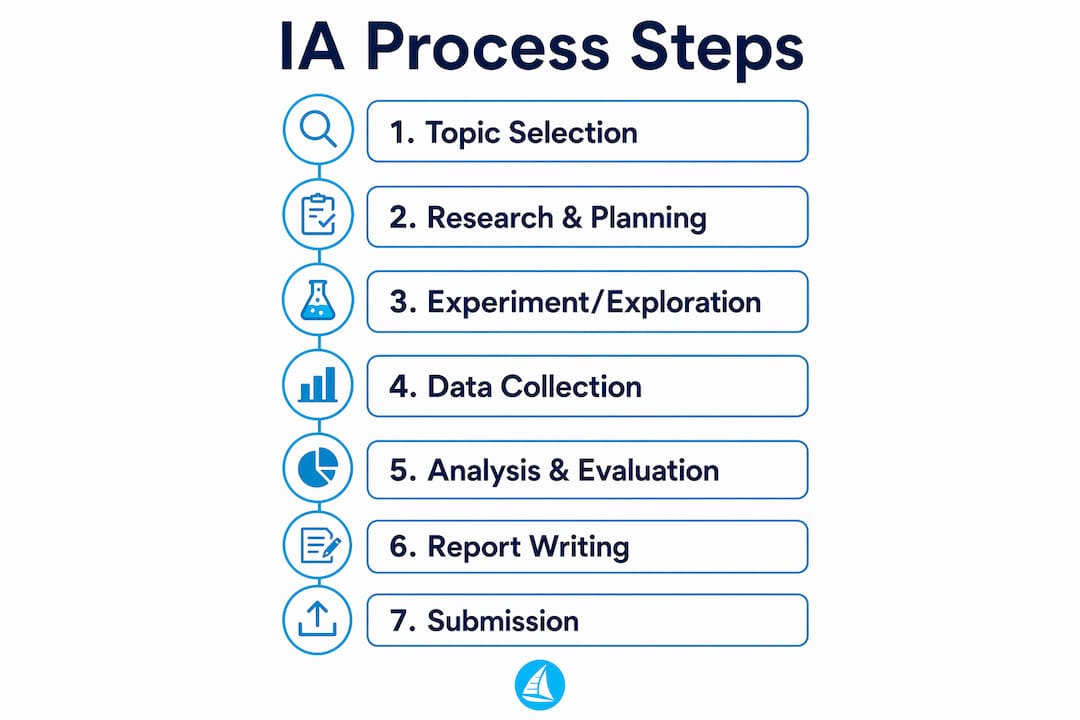 IA Process Steps

1. Topic Selection

2. Research & Planning

3. Experiment/Exploration

4. Data Collection

5. Analysis & Evaluation

6. Report Writing

7. Submission