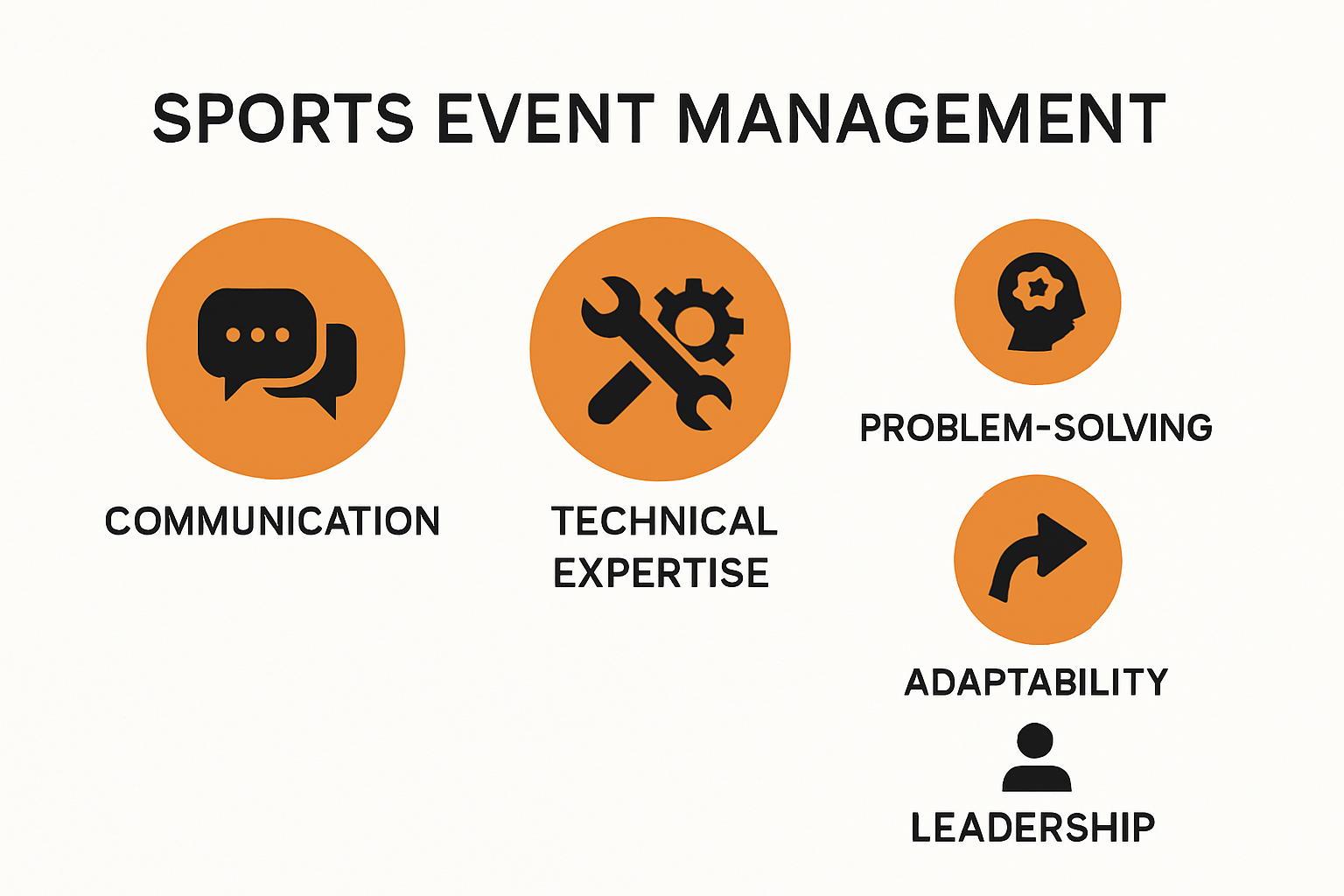 SPORTS EVENT MANAGEMENT

COMMUNICATION

TECHNICAL EXPERTISE

PROBLEM-SOLVING

ADAPTABILITY

LEADERSHIP