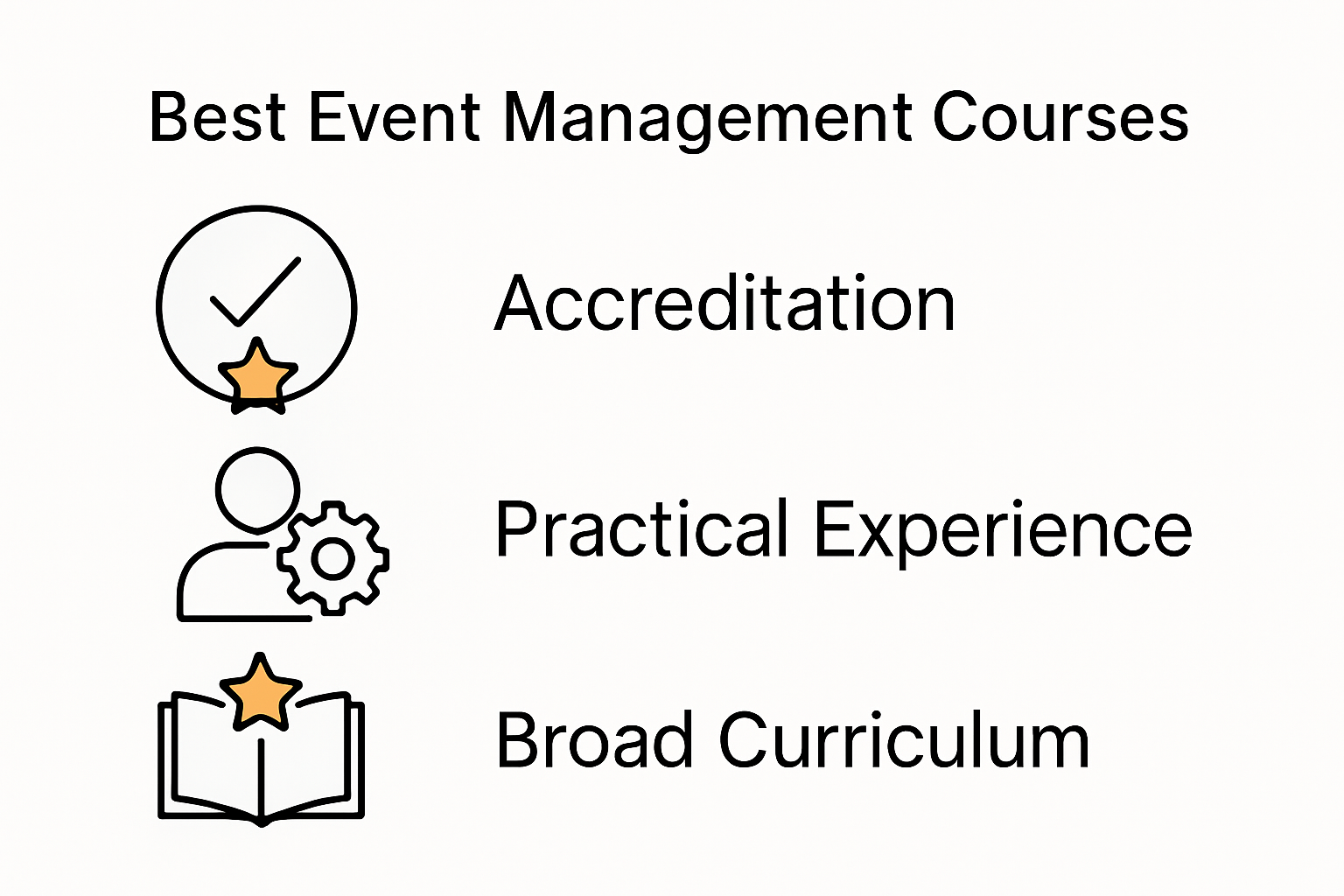 Best Event Management Courses

Accreditation

Practical Experience

Broad Curriculum