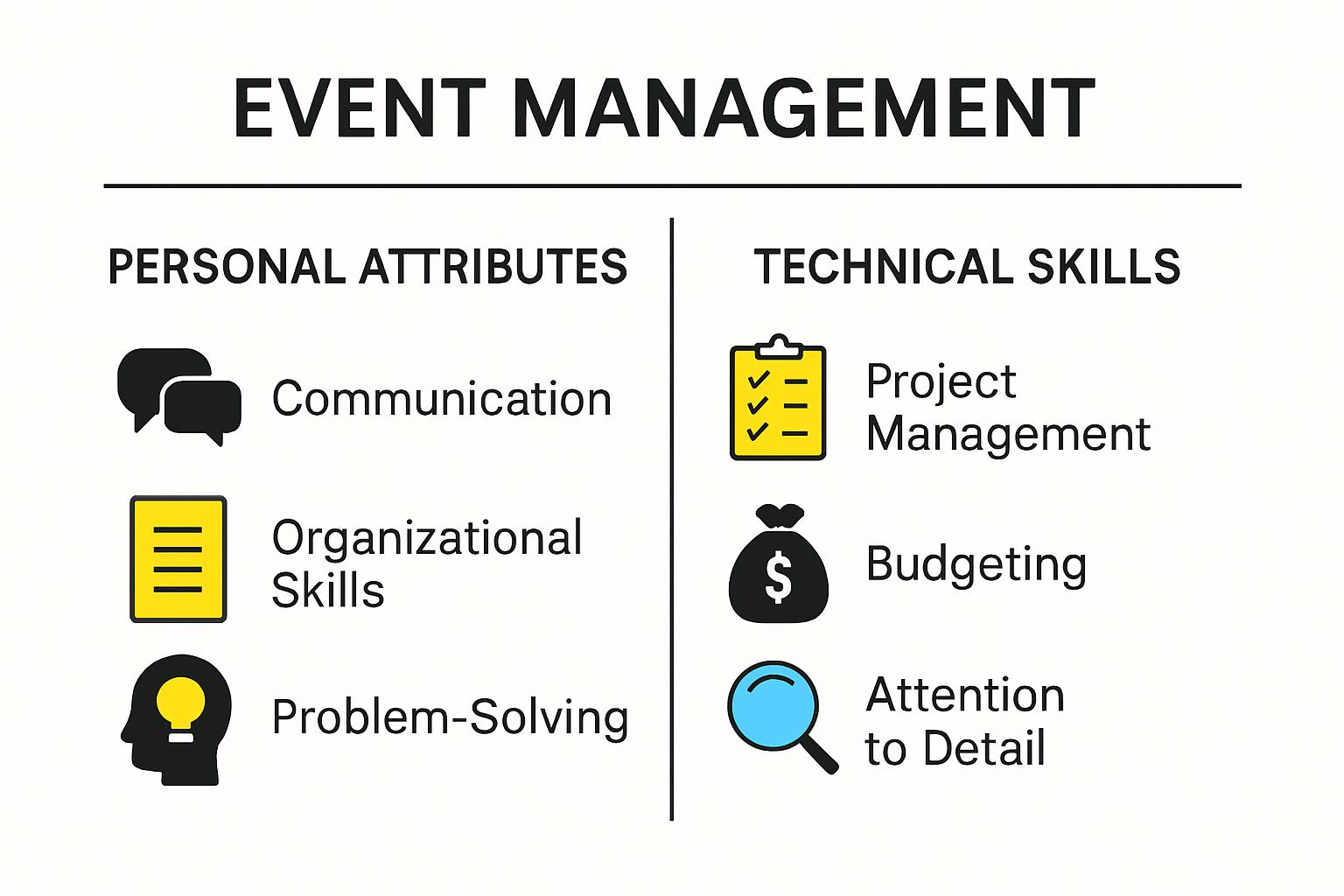 EVENT MANAGEMENT

PERSONAL ATTRIBUTES

Communication

Organizational Skills

Problem-Solving

TECHNICAL SKILLS

Project Management

$

Budgeting

Attention to Detail