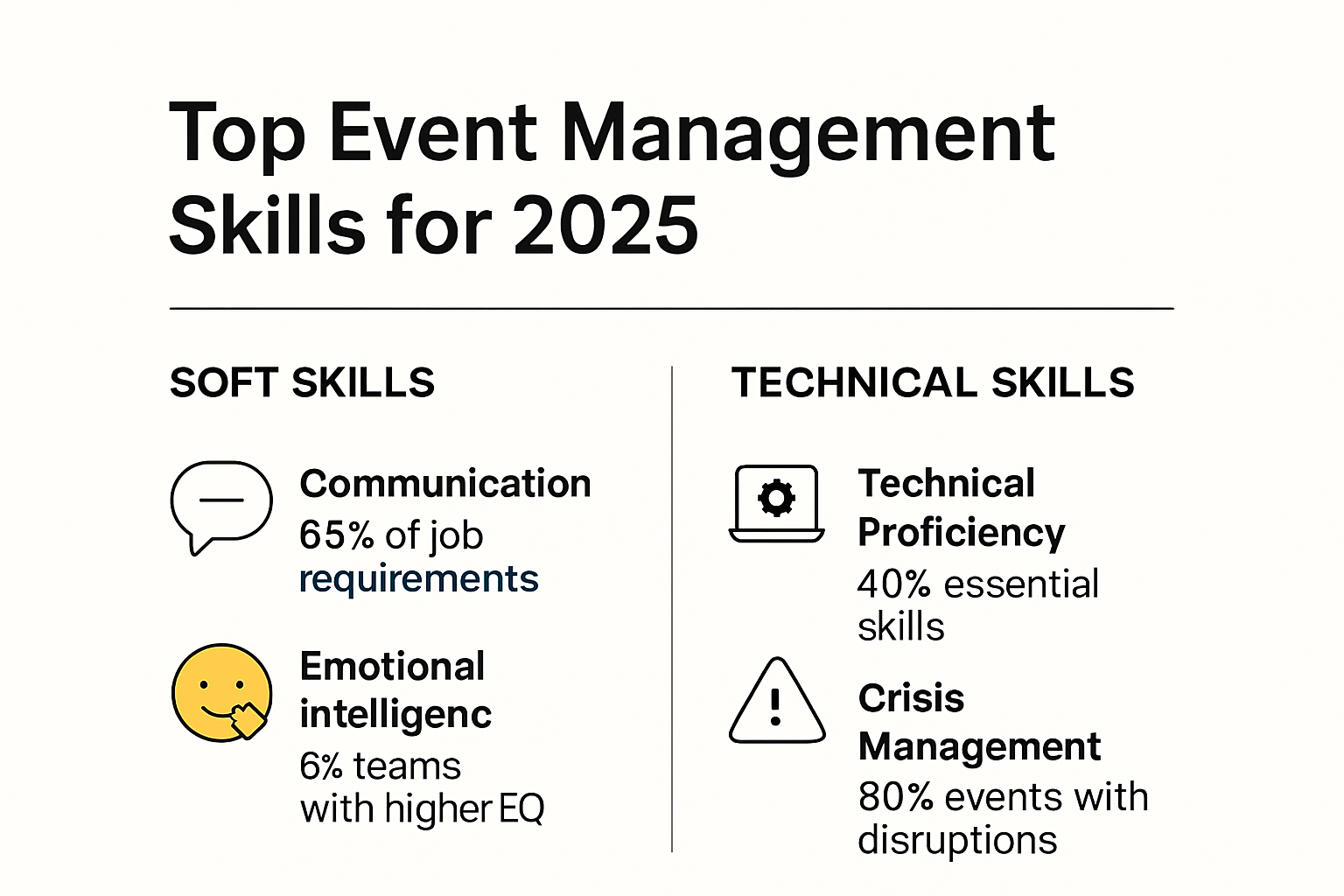 Top Event Management Skills for 2025

SOFT SKILLS

Communication
65% of job requirements

Emotional intelligenc
6% teams with higher EQ

TECHNICAL SKILLS

Technical Proficiency
40% essential skills

Crisis Management
80% events with disruptions