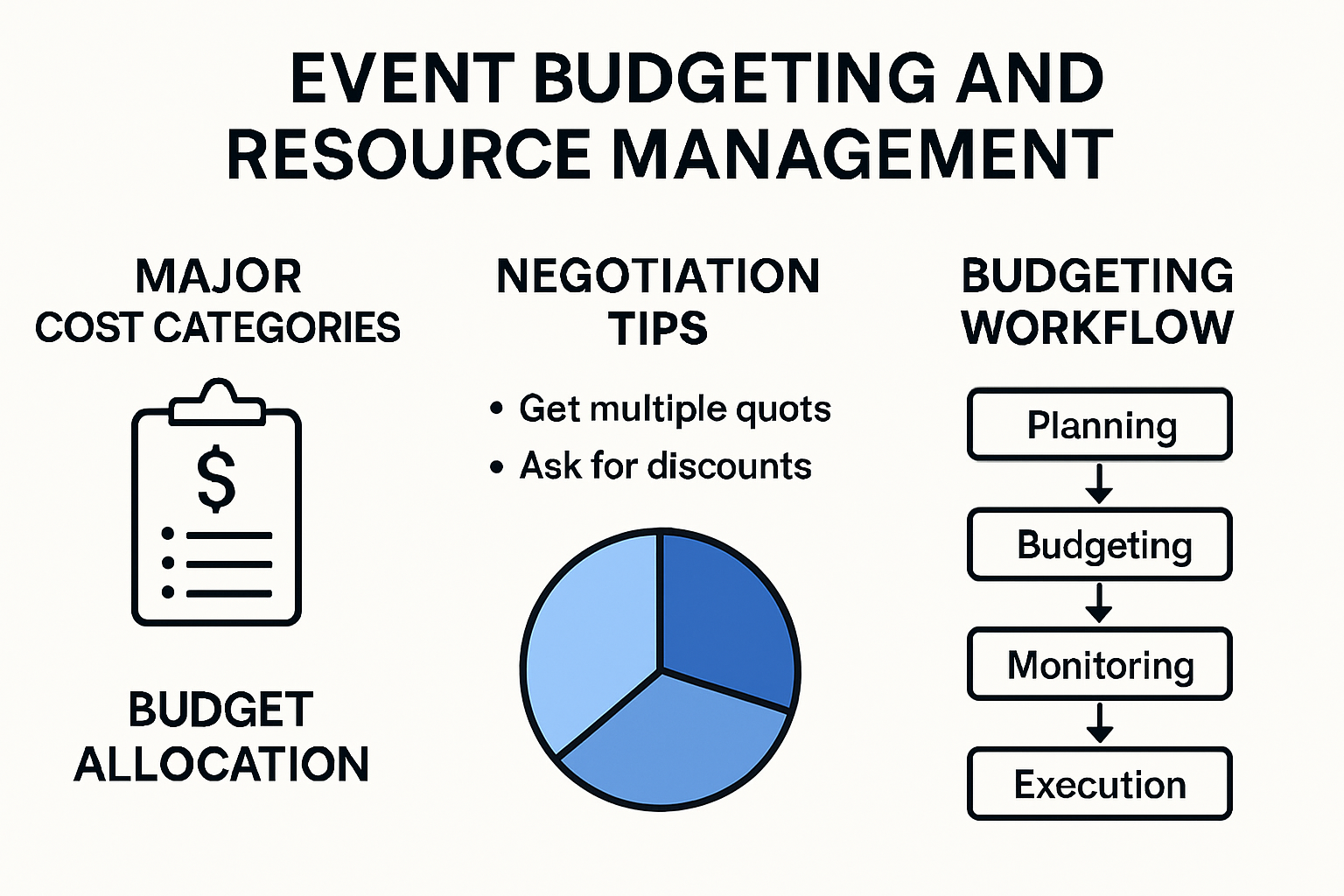 EVENT BUDGETING AND RESOURCE MANAGEMENT

MAJOR COST CATEGORIES

$

BUDGET ALLOCATION

NEGOTIATION TIPS

• Get multiple quots
• Ask for discounts

BUDGETING WORKFLOW

Planning
Budgeting
Monitoring
Execution