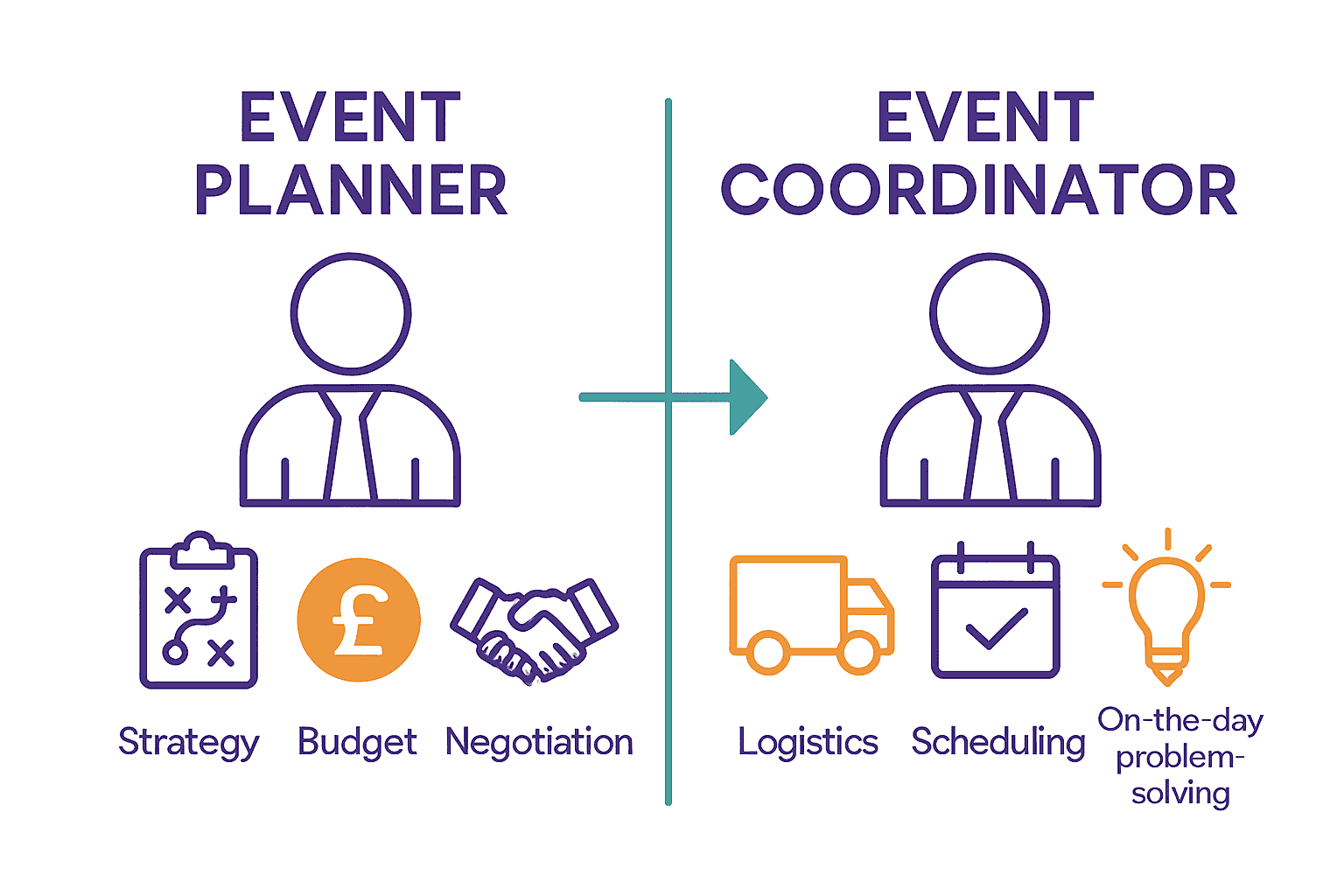 EVENT PLANNER

£

Strategy Budget Negotiation

EVENT COORDINATOR

Logistics Scheduling On-the-day problem-solving