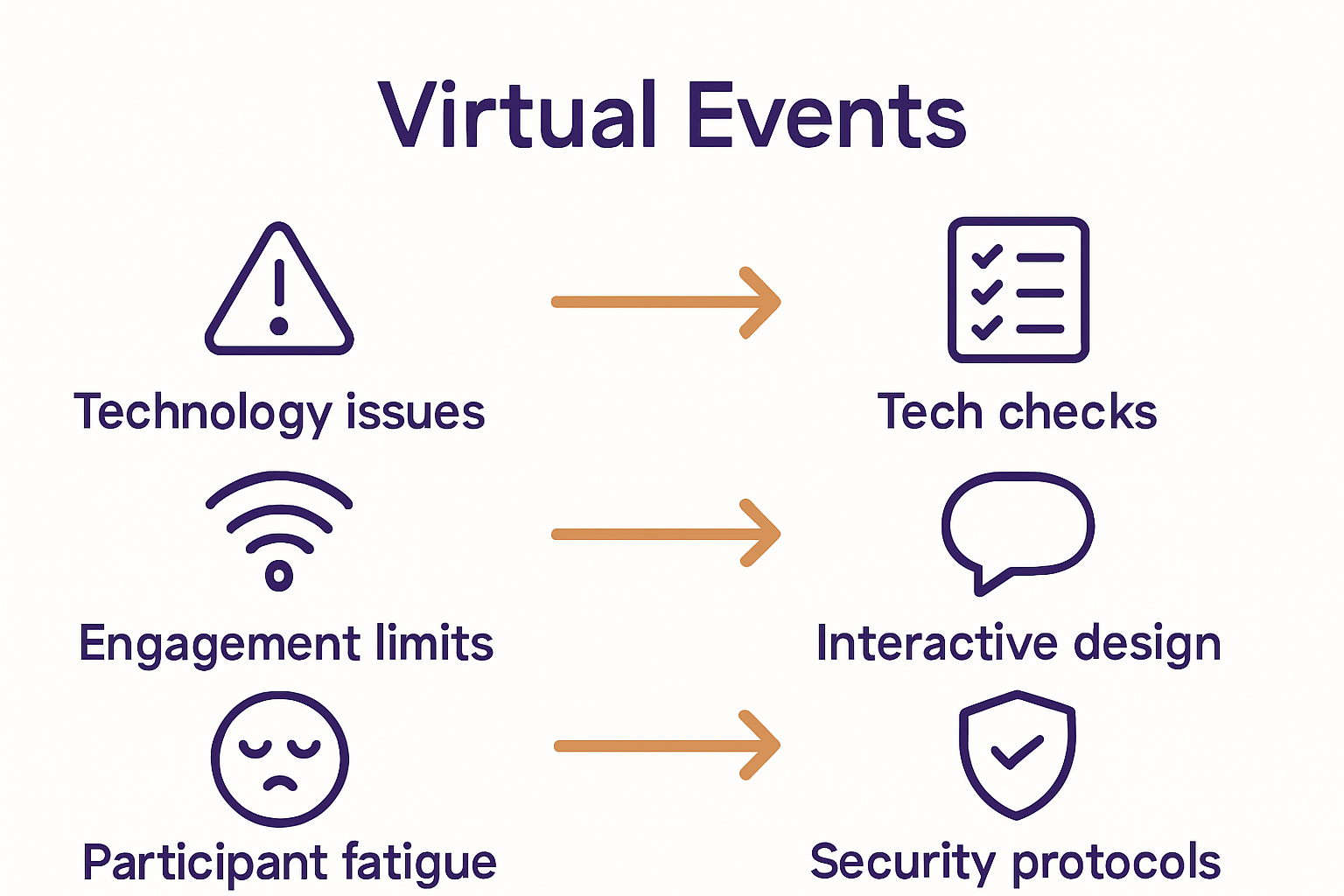 Virtual Events

Technology issues

Tech checks

Engagement limits

Interactive design

Participant fatigue

Security protocols