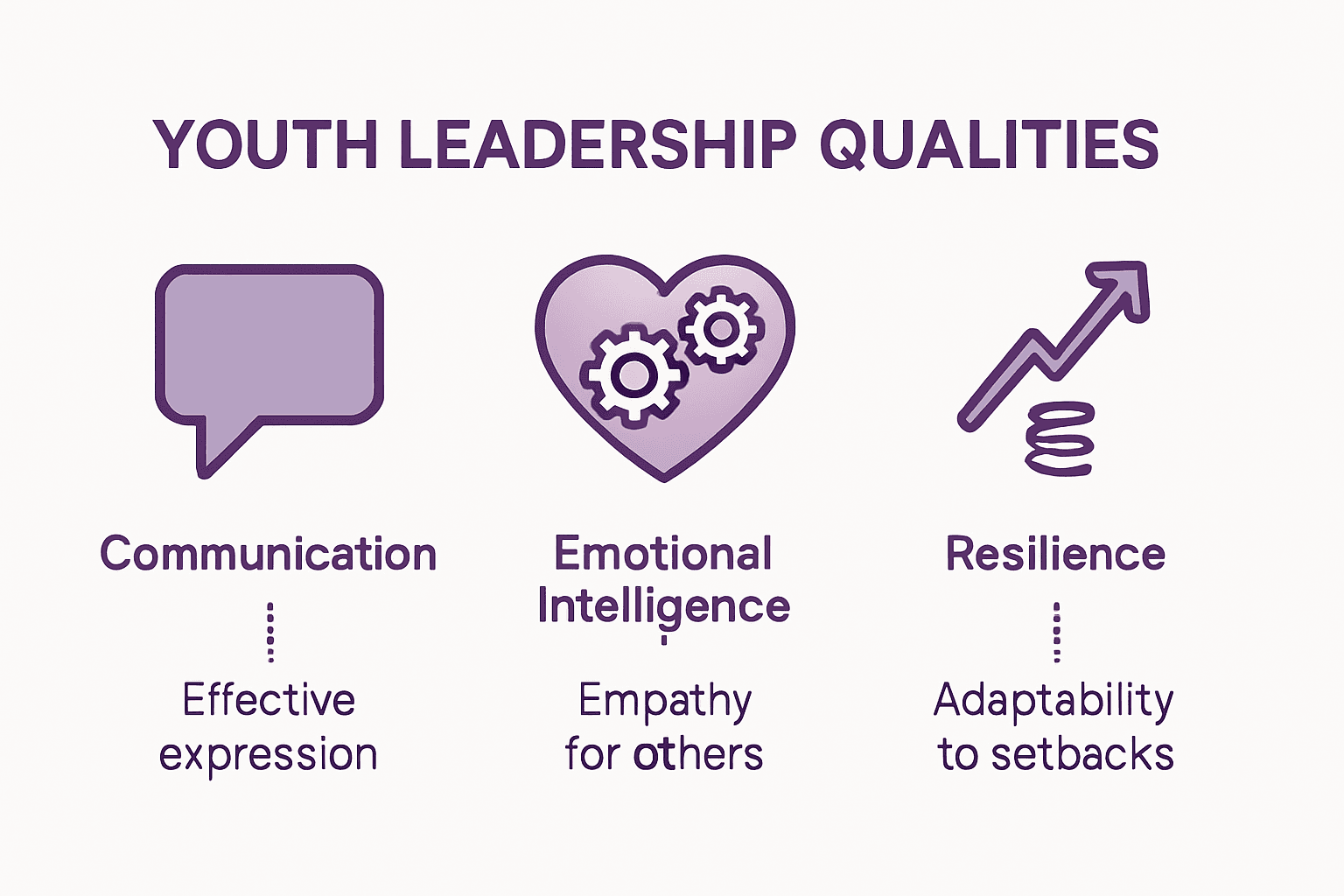 YOUTH LEADERSHIP QUALITIES

Communication

Effective expression

Emotional Intelligence

Empathy for others

Resilience

Adaptability to setbacks