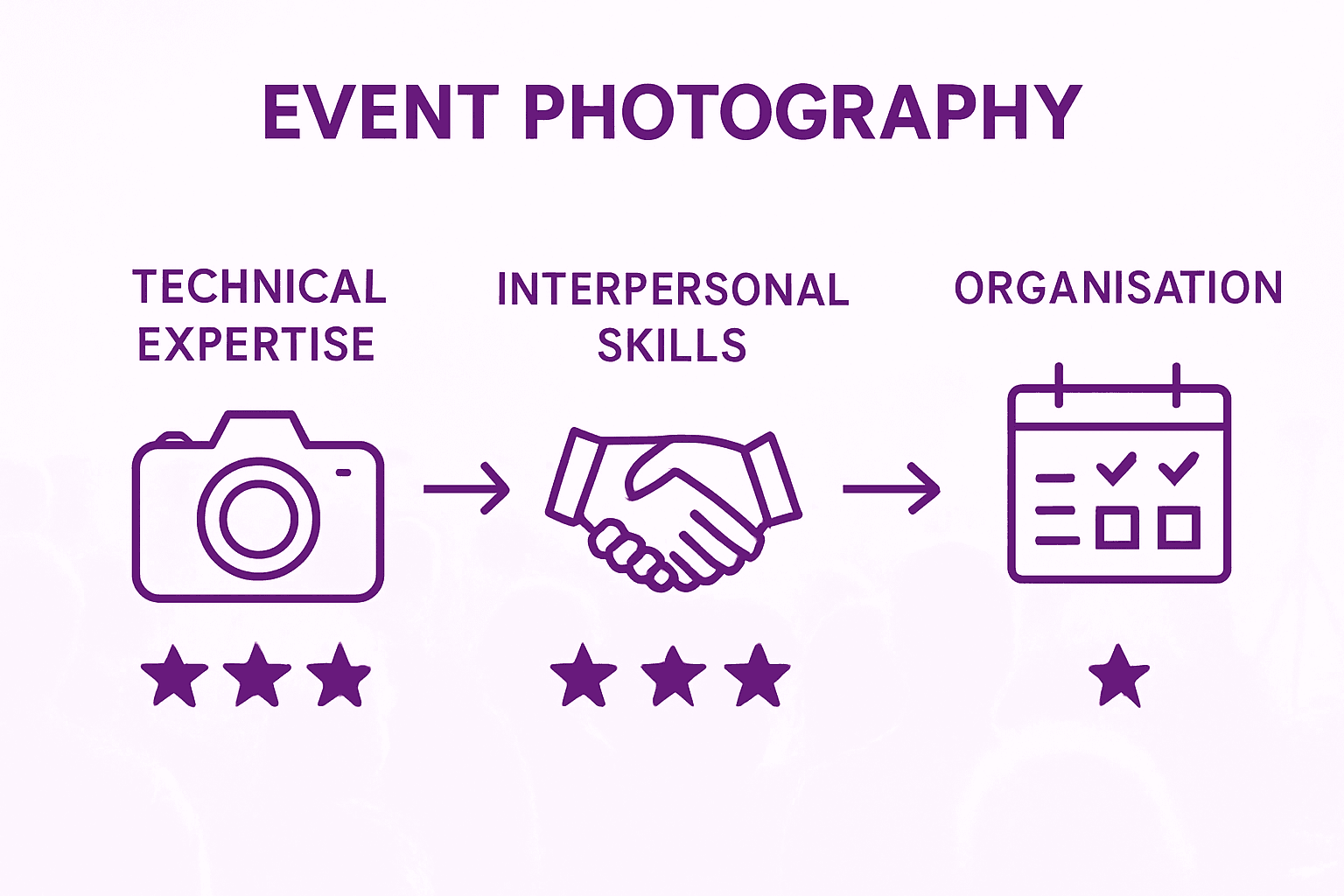 EVENT PHOTOGRAPHY

TECHNICAL EXPERTISE

INTERPERSONAL SKILLS

ORGANISATION