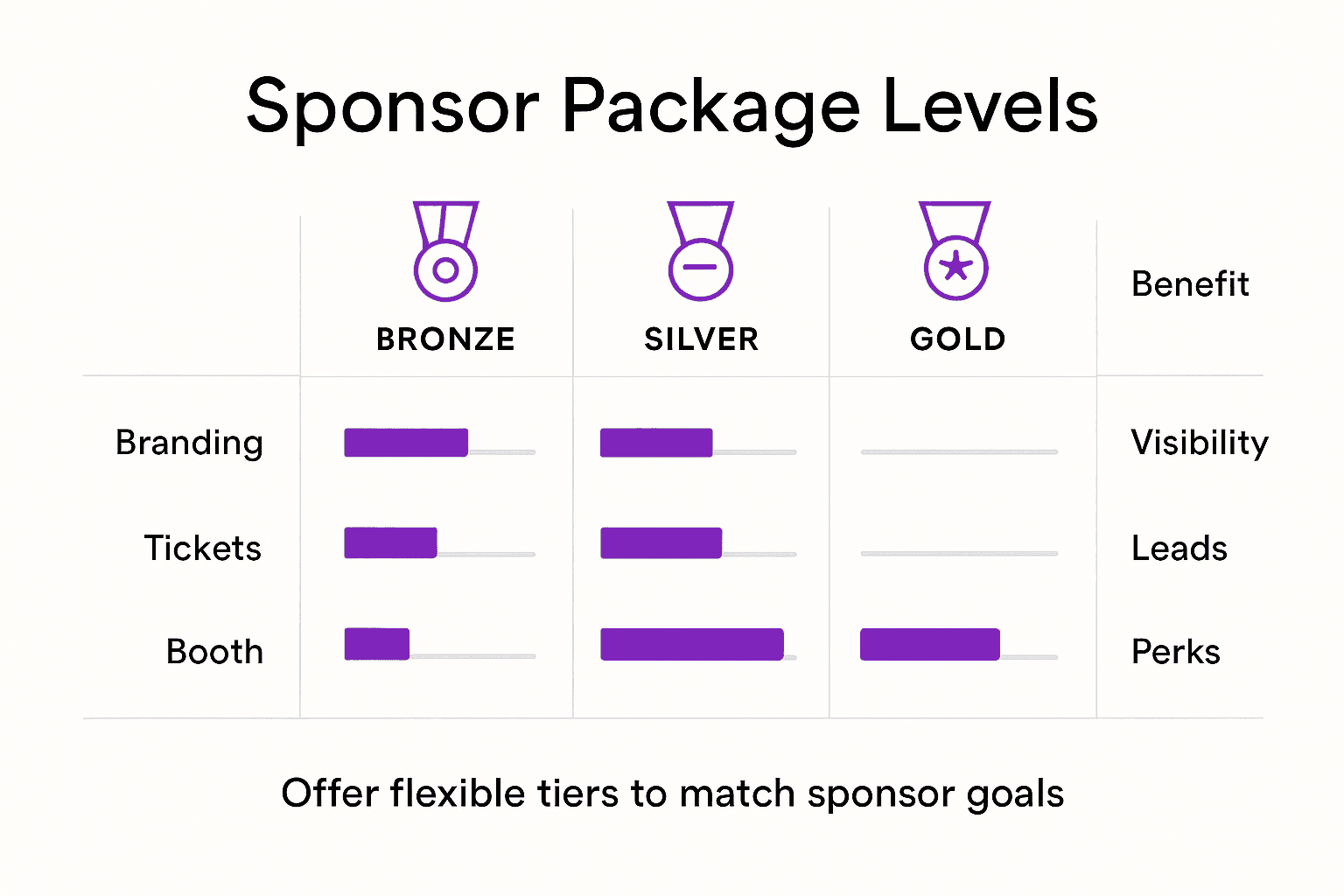 Sponsor Package Levels

| | BRONZE | SILVER | GOLD | Benefit |
|---|---|---|---|---|
| Branding | | | | Visibility |
| Tickets | | | | Leads |
| Booth | | | | Perks |

Offer flexible tiers to match sponsor goals