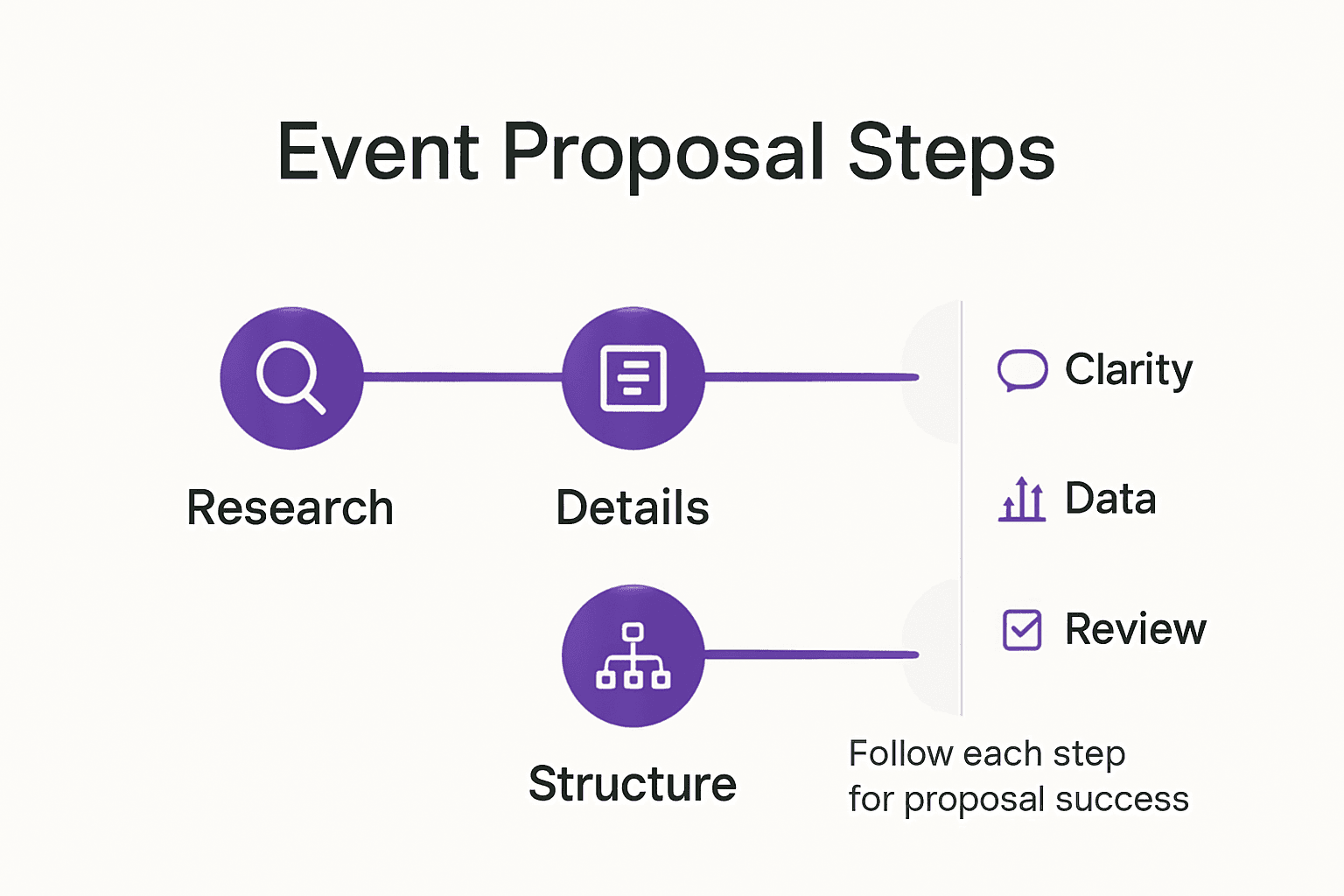 Event Proposal Steps

Research

Details

Structure

Clarity

Data

Review

Follow each step for proposal success