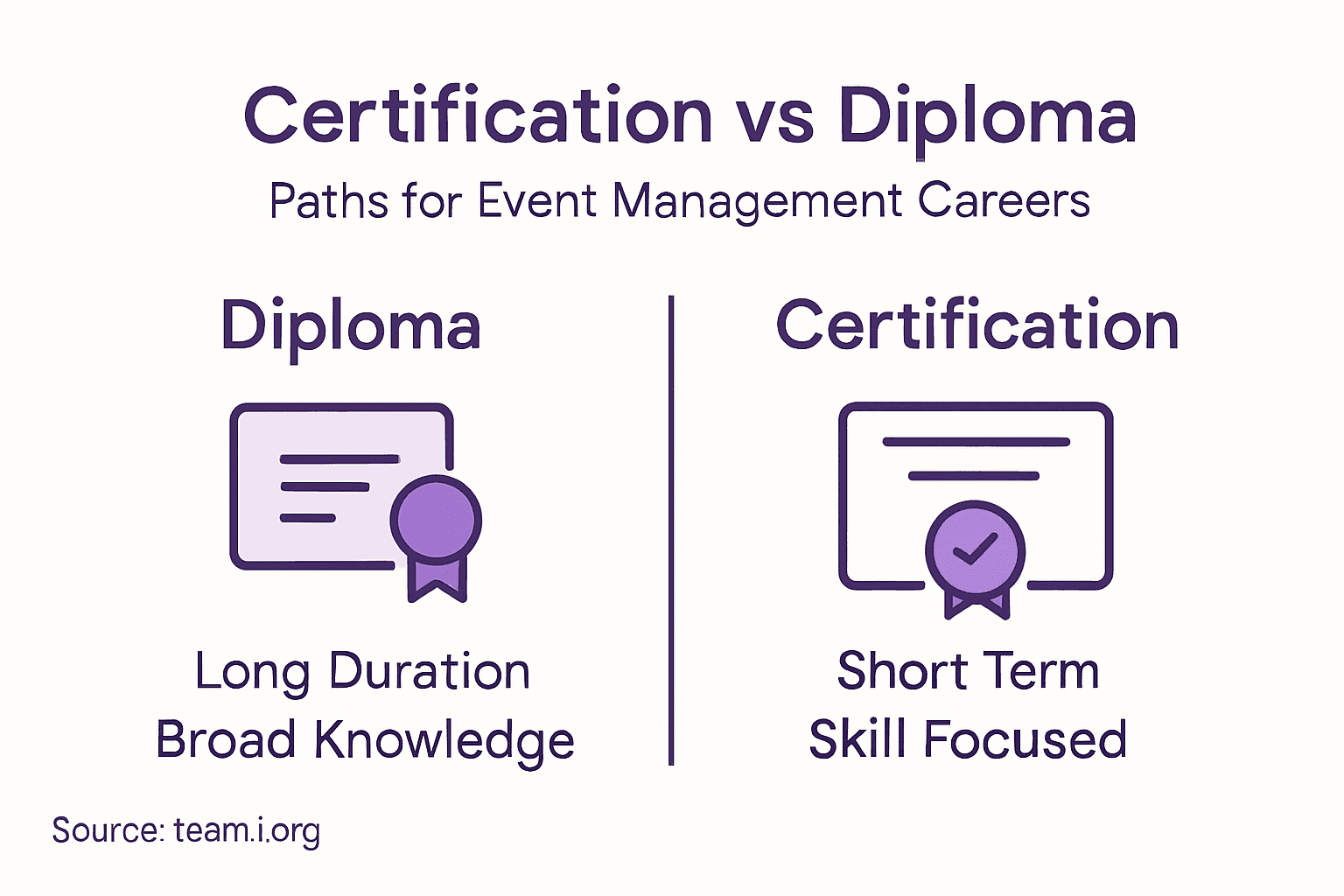 Certification vs Diploma

Paths for Event Management Careers

Diploma

Long Duration
Broad Knowledge

Certification

Short Term
Skill Focused

Source: team.i.org