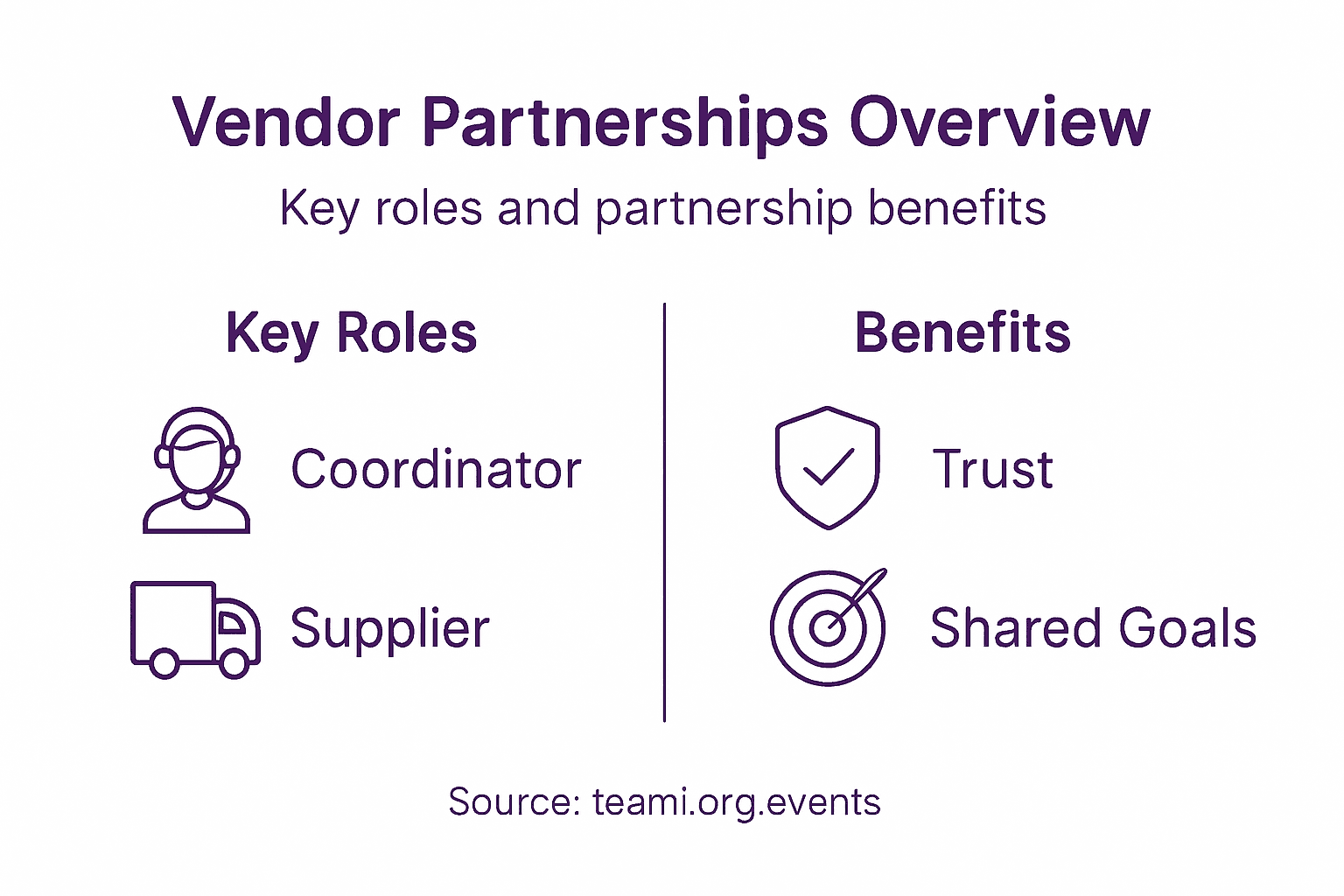 Vendor Partnerships Overview

Key roles and partnership benefits

Key Roles

Coordinator

Supplier

Benefits

Trust

Shared Goals

Source: teami.org.events