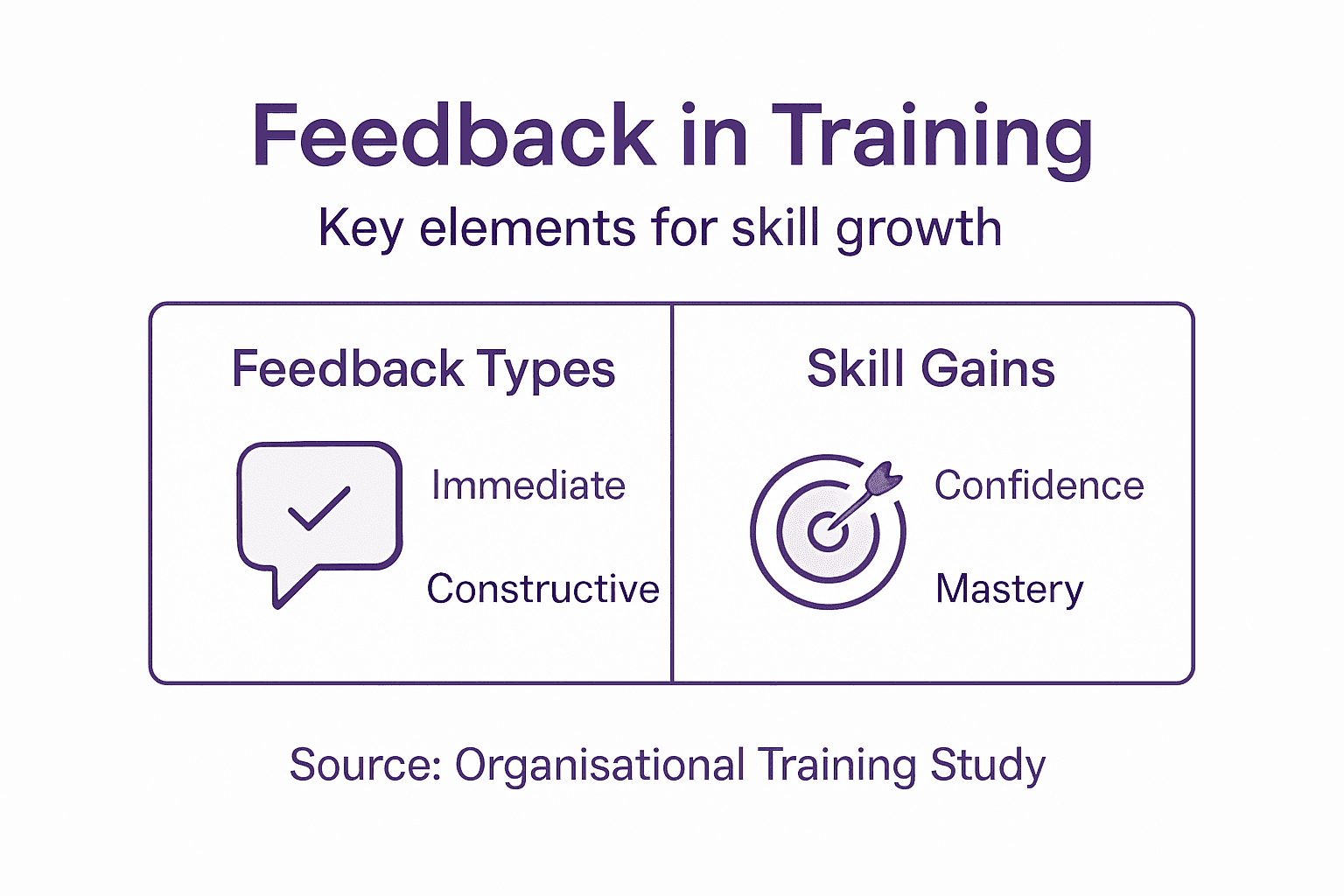 Feedback in Training

Key elements for skill growth

Feedback Types

Immediate

Constructive

Skill Gains

Confidence

Mastery

Source: Organisational Training Study