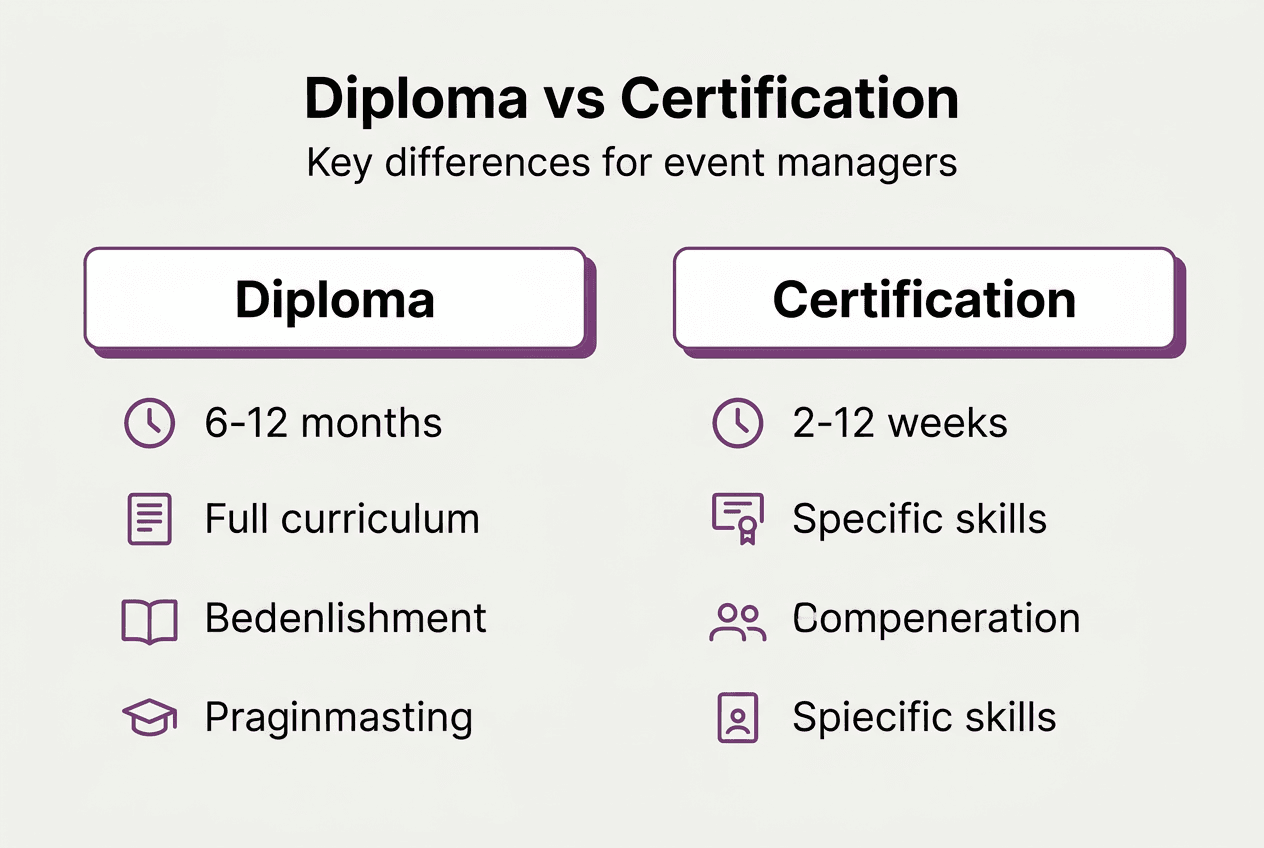 Diploma vs Certification
Key differences for event managers

Diploma

6-12 months

Full curriculum

Bedenlishment

Praginmasting

Certification

2-12 weeks

Specific skills

Compeneration

Spiecific skills