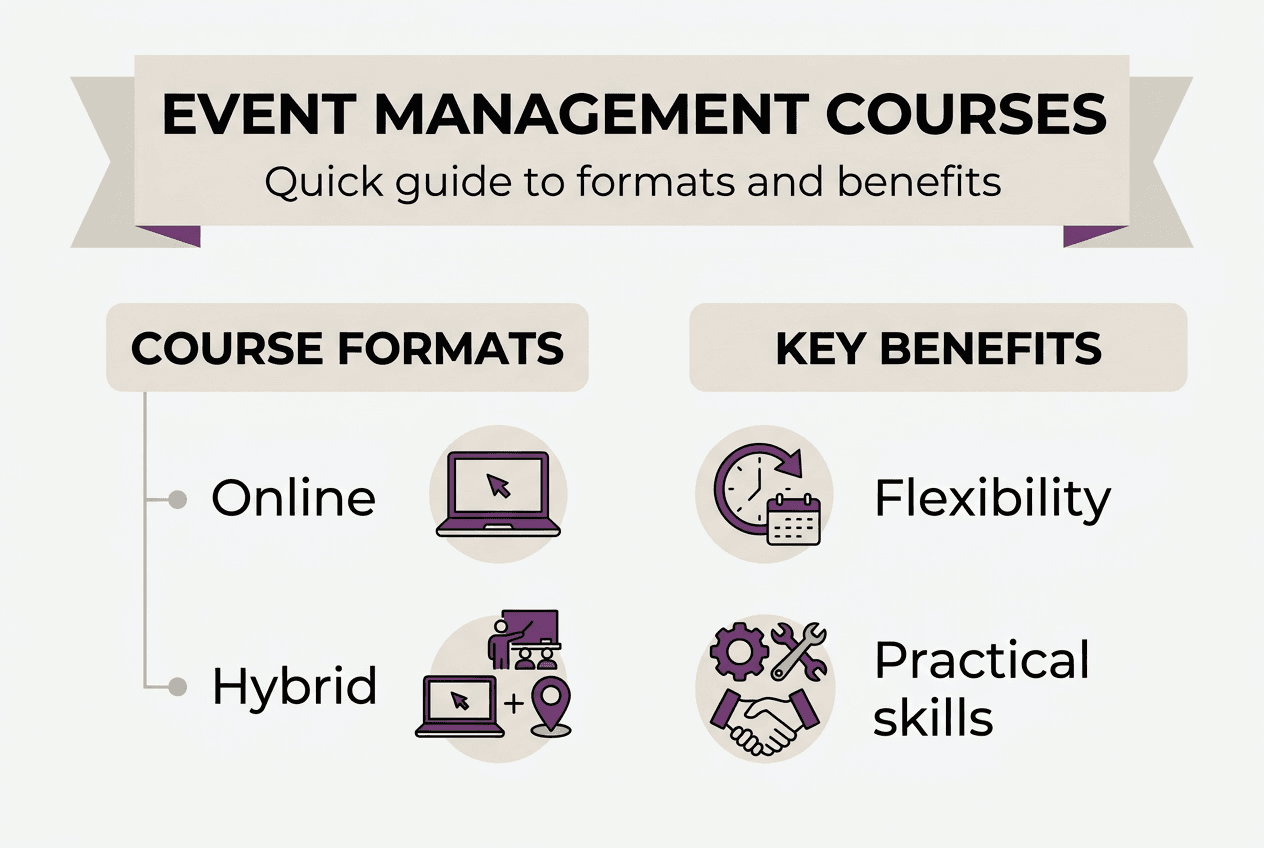 EVENT MANAGEMENT COURSES
Quick guide to formats and benefits

COURSE FORMATS

Online

Hybrid

+

KEY BENEFITS

Flexibility

Practical skills