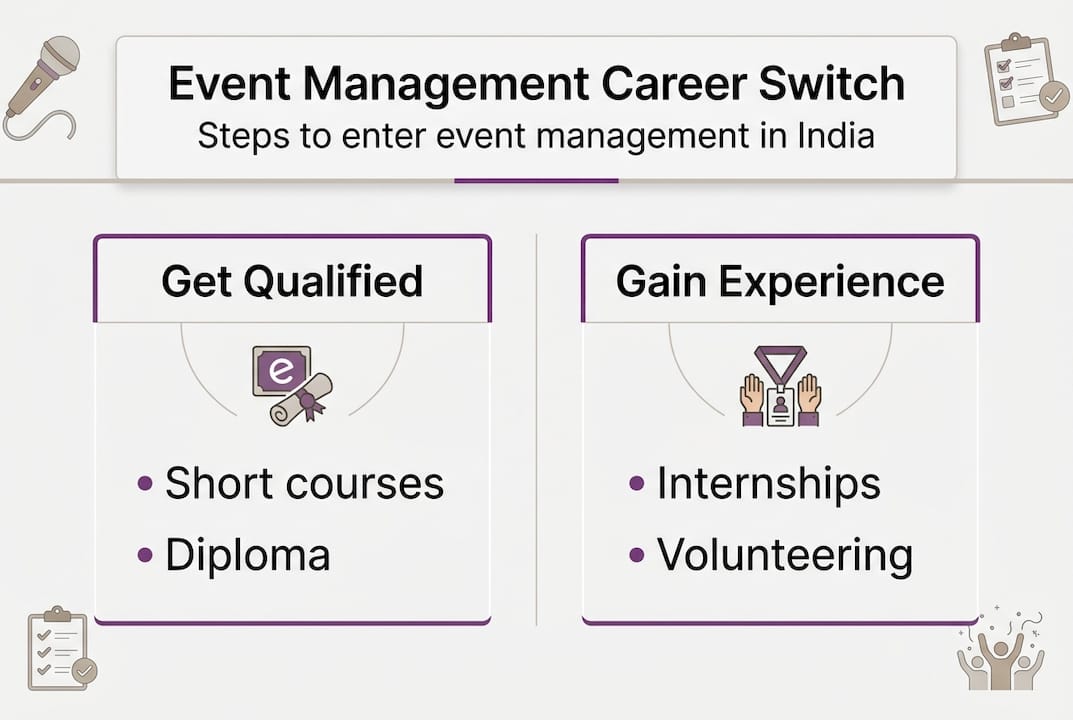 Event Management Career Switch
Steps to enter event management in India

Get Qualified

e

• Short courses
• Diploma

Gain Experience

• Internships
• Volunteering