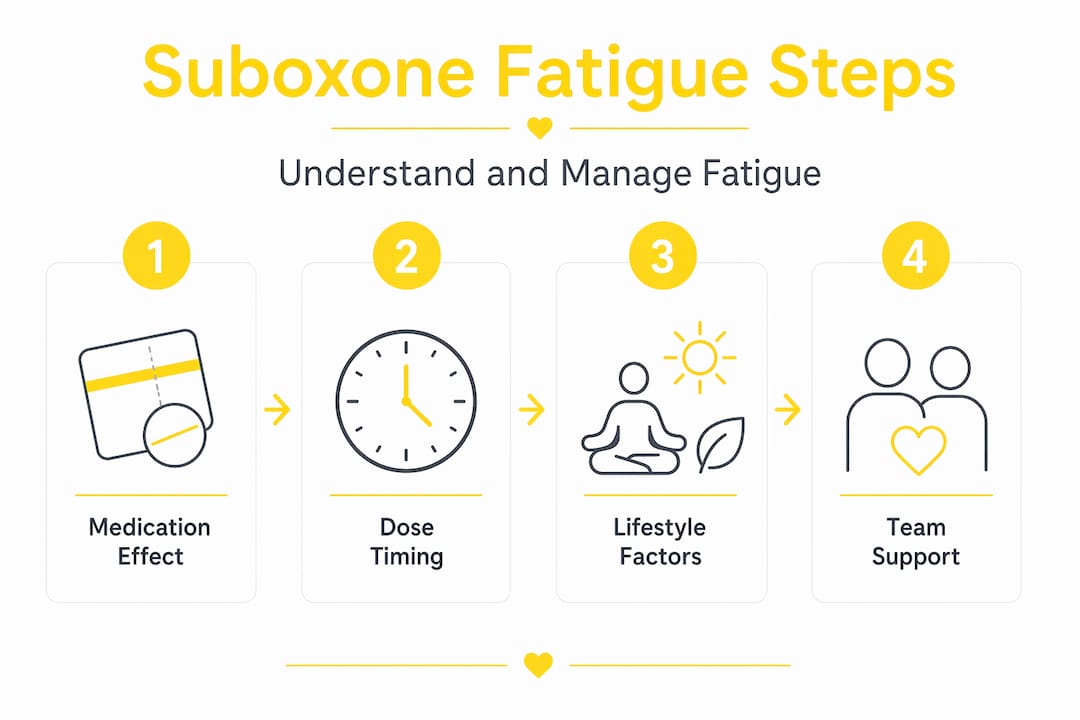 Suboxone Fatigue Steps

Understand and Manage Fatigue

1
Medication Effect

2
Dose Timing

3
Lifestyle Factors

4
Team Support