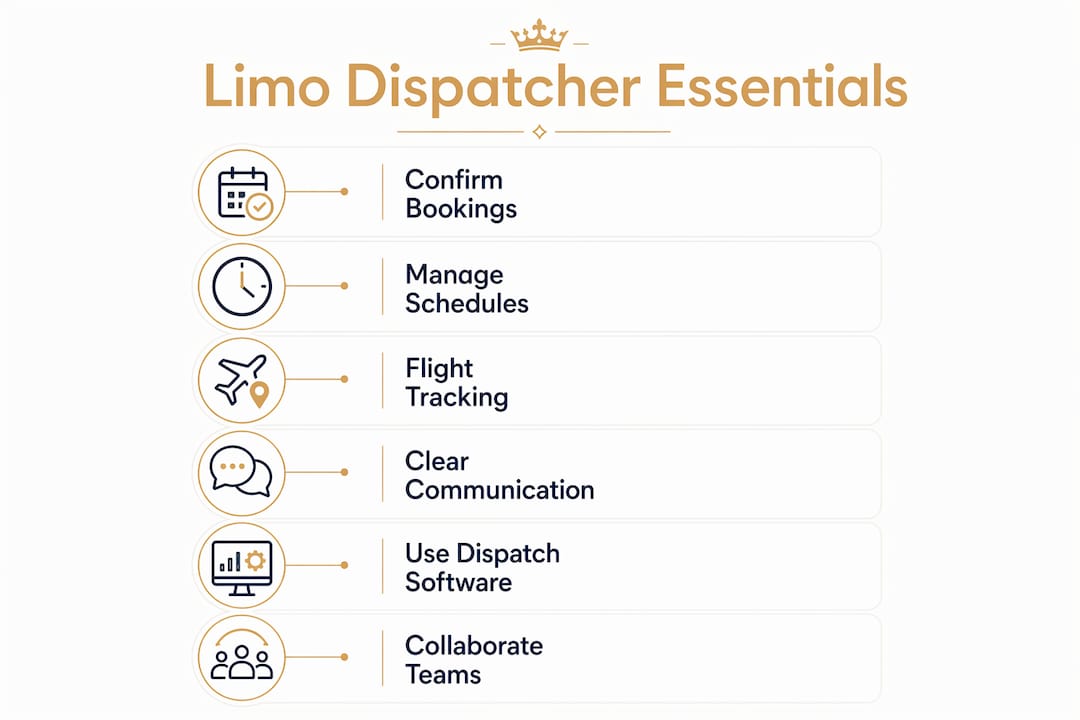 Limo Dispatcher Essentials

Confirm Bookings

Manage Schedules

Flight Tracking

Clear Communication

Use Dispatch Software

Collaborate Teams