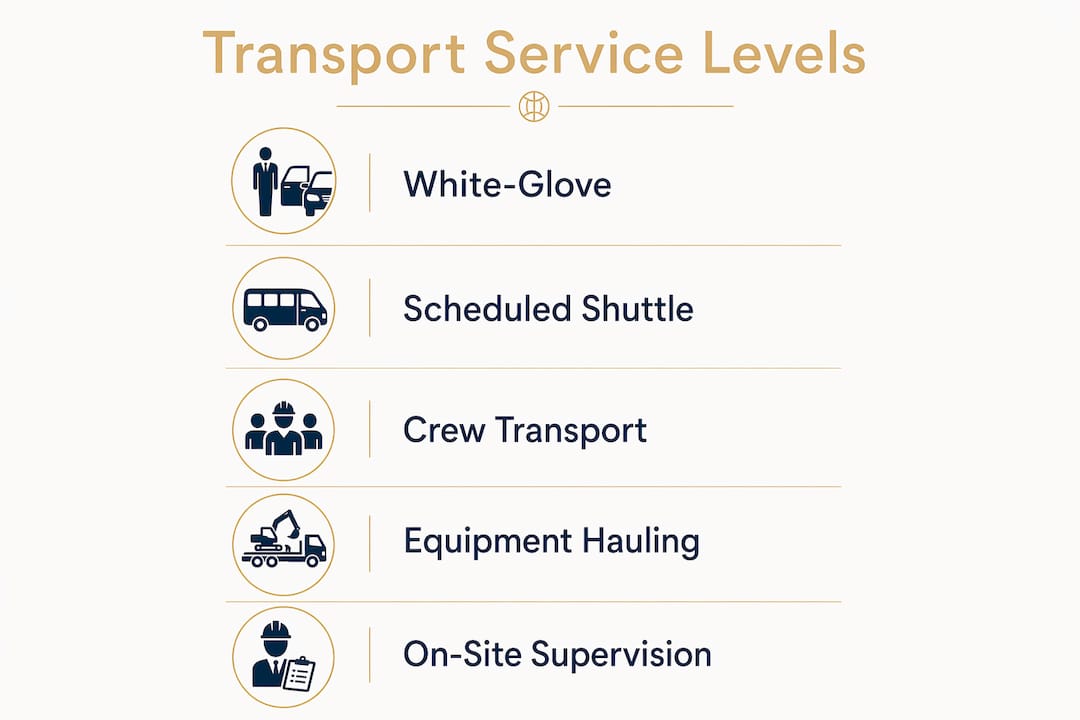 Transport Service Levels

White-Glove

Scheduled Shuttle

Crew Transport

Equipment Hauling

On-Site Supervision