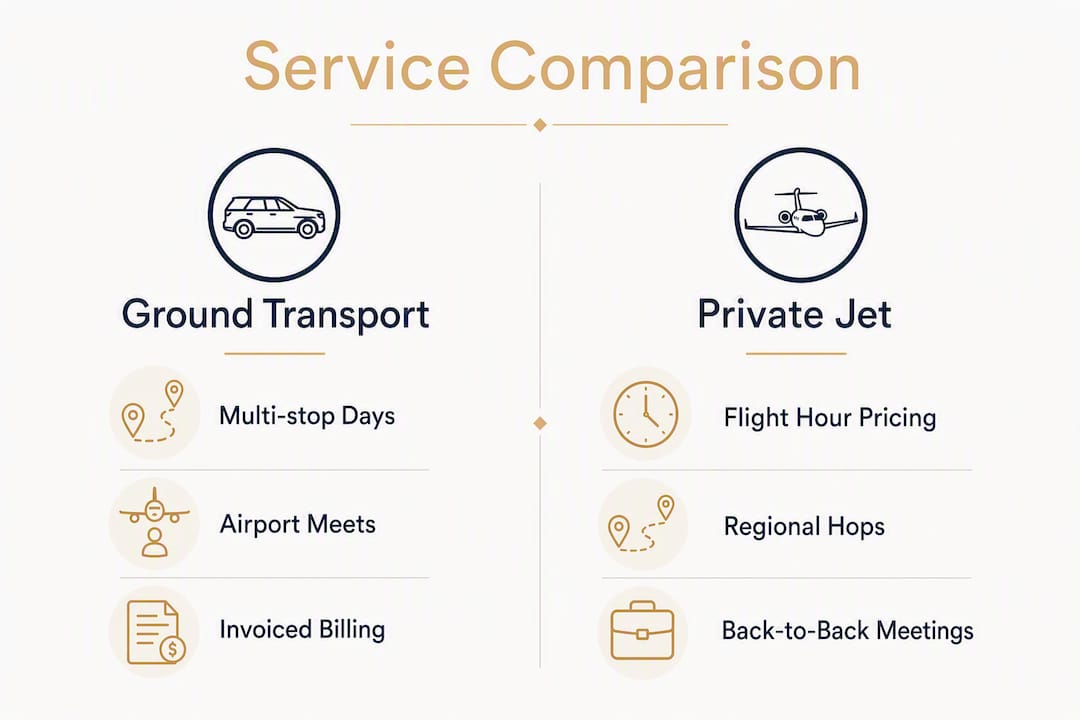 Service Comparison

Ground Transport

Multi-stop Days

Airport Meets

Invoiced Billing

Private Jet

Flight Hour Pricing

Regional Hops

Back-to-Back Meetings