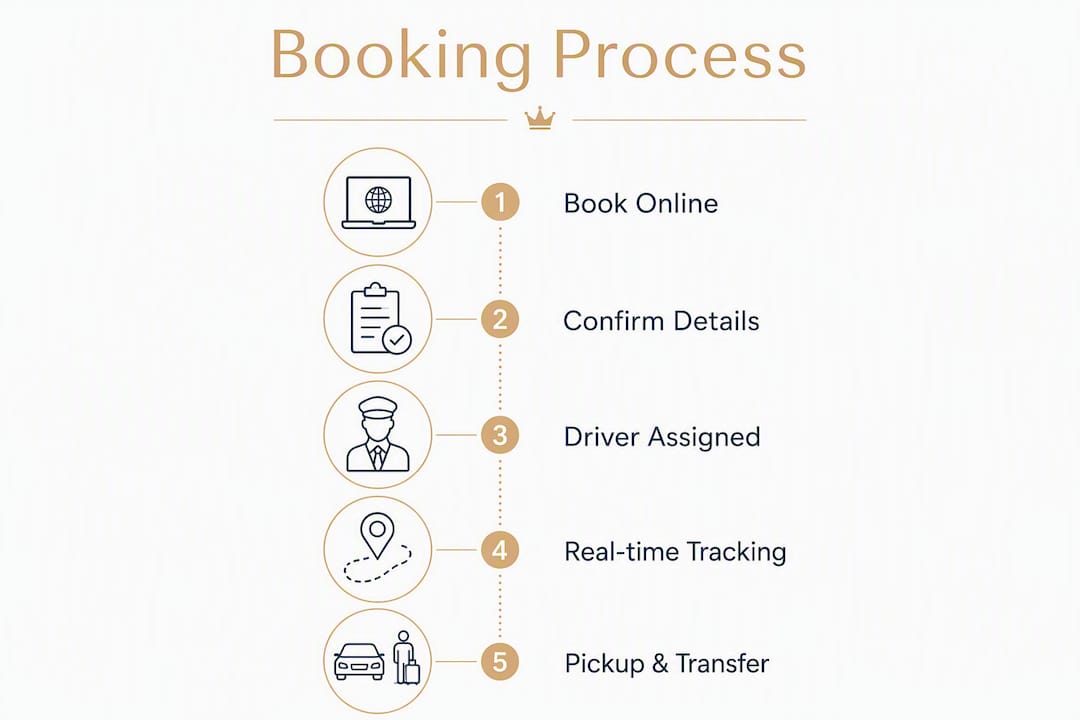 Booking Process

1 Book Online

2 Confirm Details

3 Driver Assigned

4 Real-time Tracking

5 Pickup & Transfer