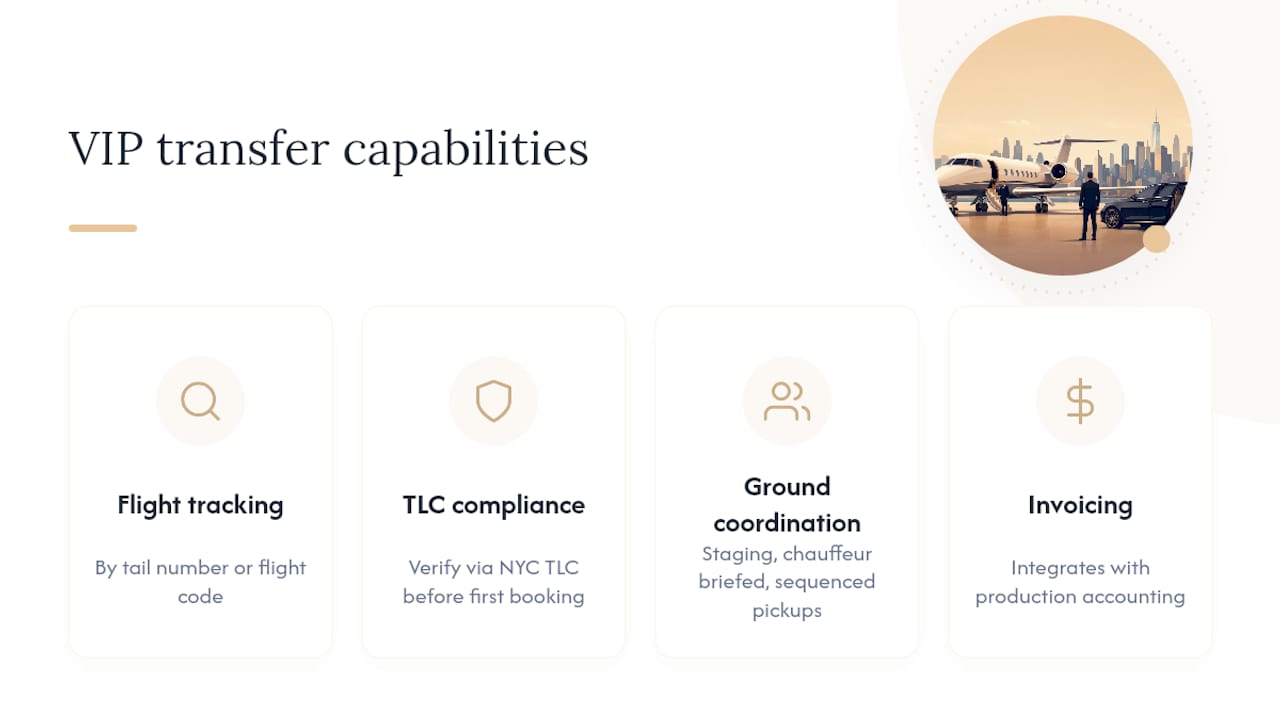 VIP transfer capabilities

Flight tracking

By tail number or flight code

TLC compliance

Verify via NYC TLC before first booking

Ground coordination

Staging, chauffeur briefed, sequenced pickups

Invoicing

Integrates with production accounting