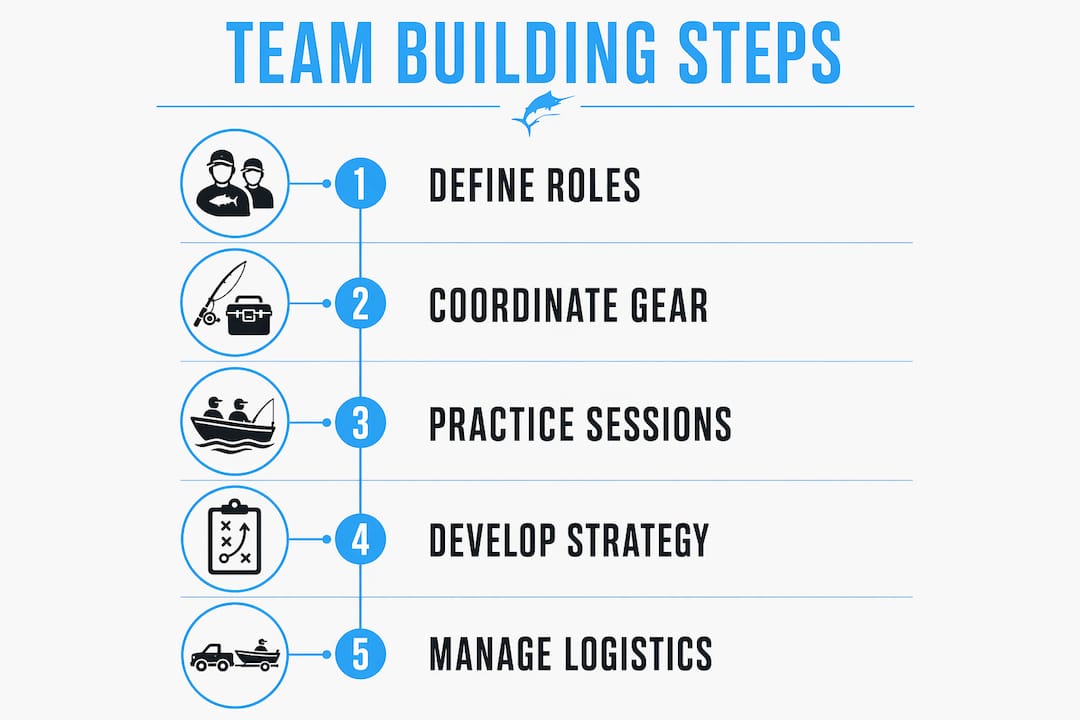 TEAM BUILDING STEPS

1 DEFINE ROLES

2 COORDINATE GEAR

3 PRACTICE SESSIONS

4 DEVELOP STRATEGY

5 MANAGE LOGISTICS