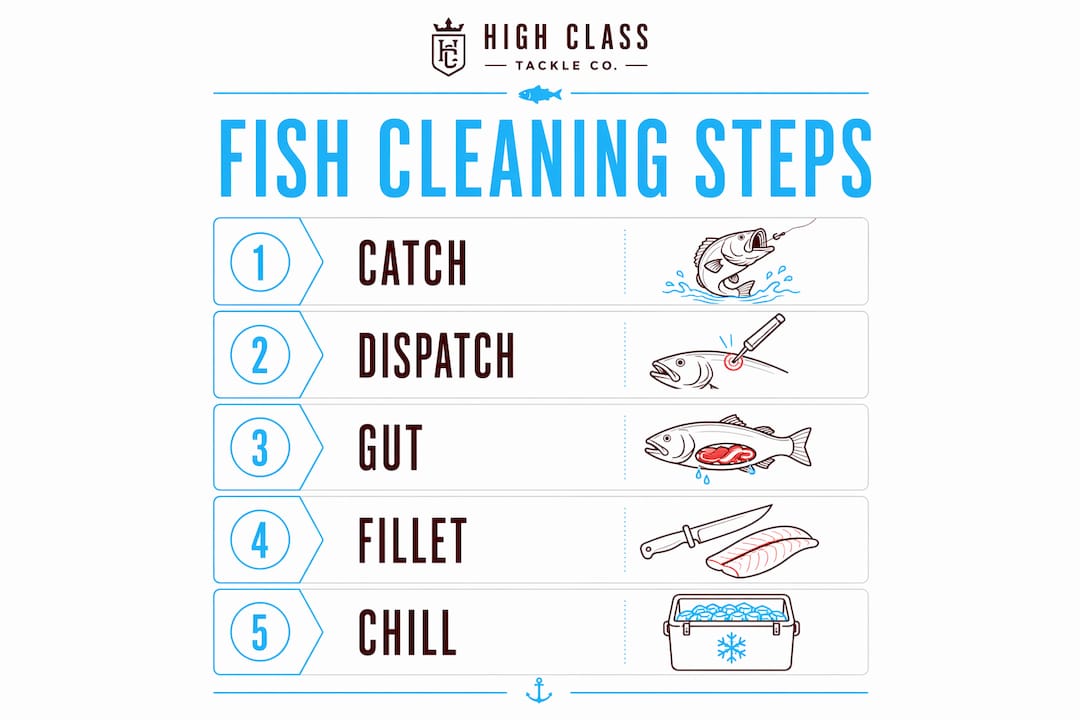 HC HIGH CLASS
TACKLE CO.

FISH CLEANING STEPS

1 CATCH

2 DISPATCH

3 GUT

4 FILLET

5 CHILL