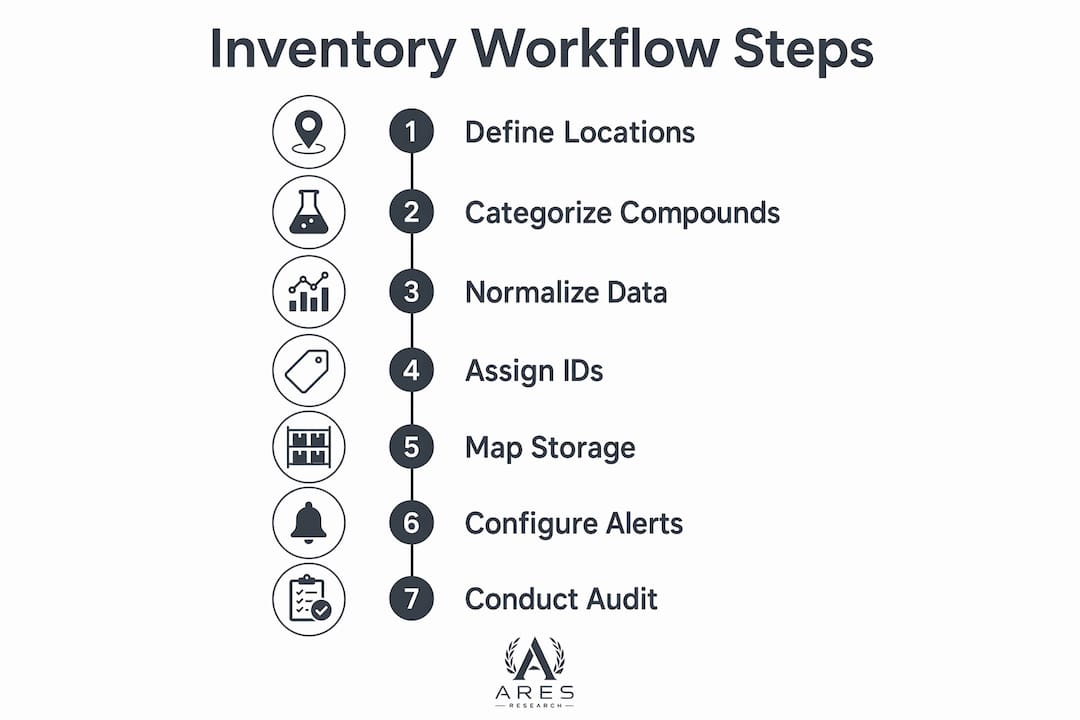 Inventory Workflow Steps

1 Define Locations

2 Categorize Compounds

3 Normalize Data

4 Assign IDs

5 Map Storage

6 Configure Alerts

7 Conduct Audit

A
ARES
RESEARCH